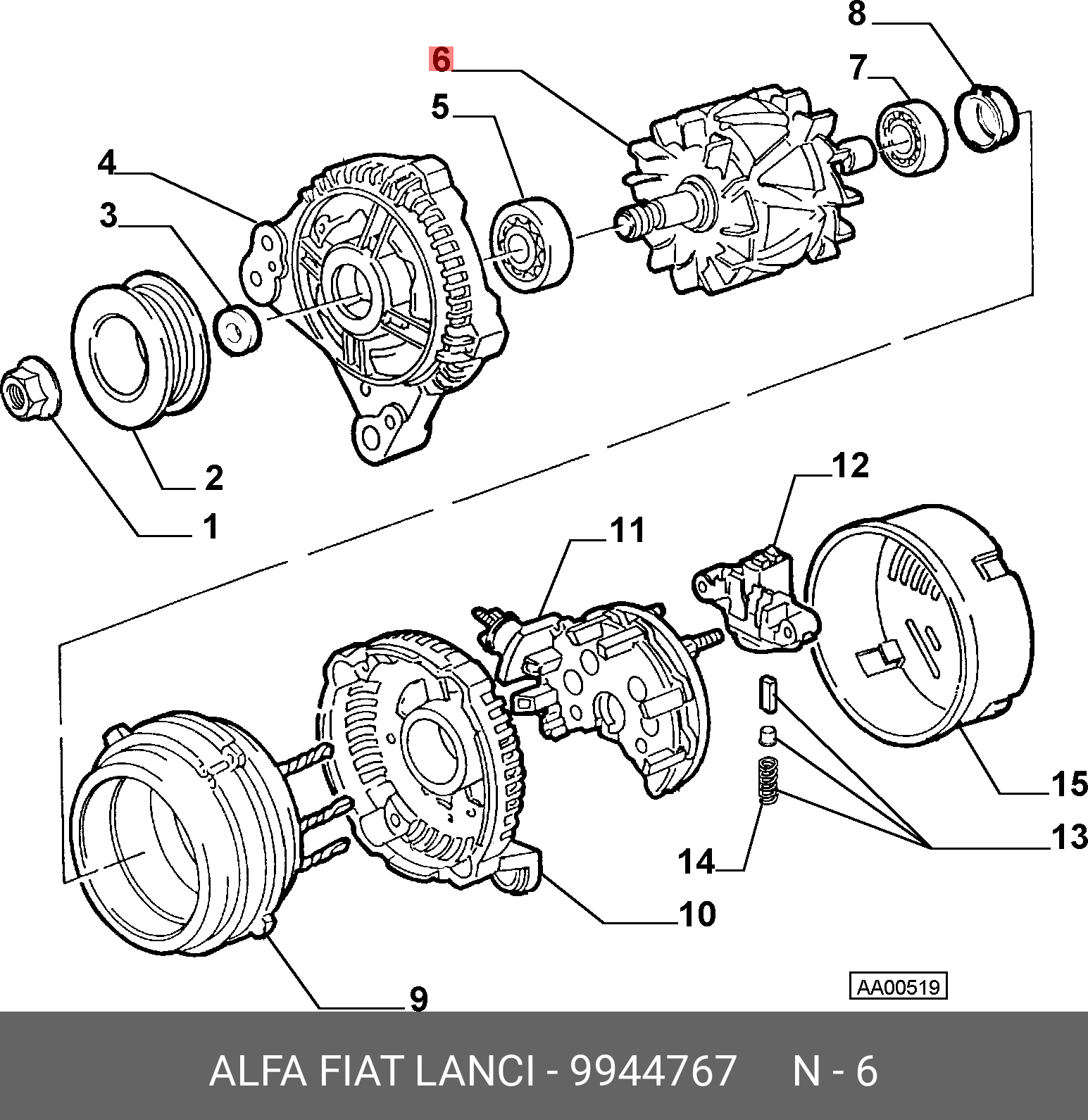 8
6
7
5
4
3
2
1
12
11
15
13
14
10
9
AA00519

ALFA FIAT LANCI - 9944767 N - 6