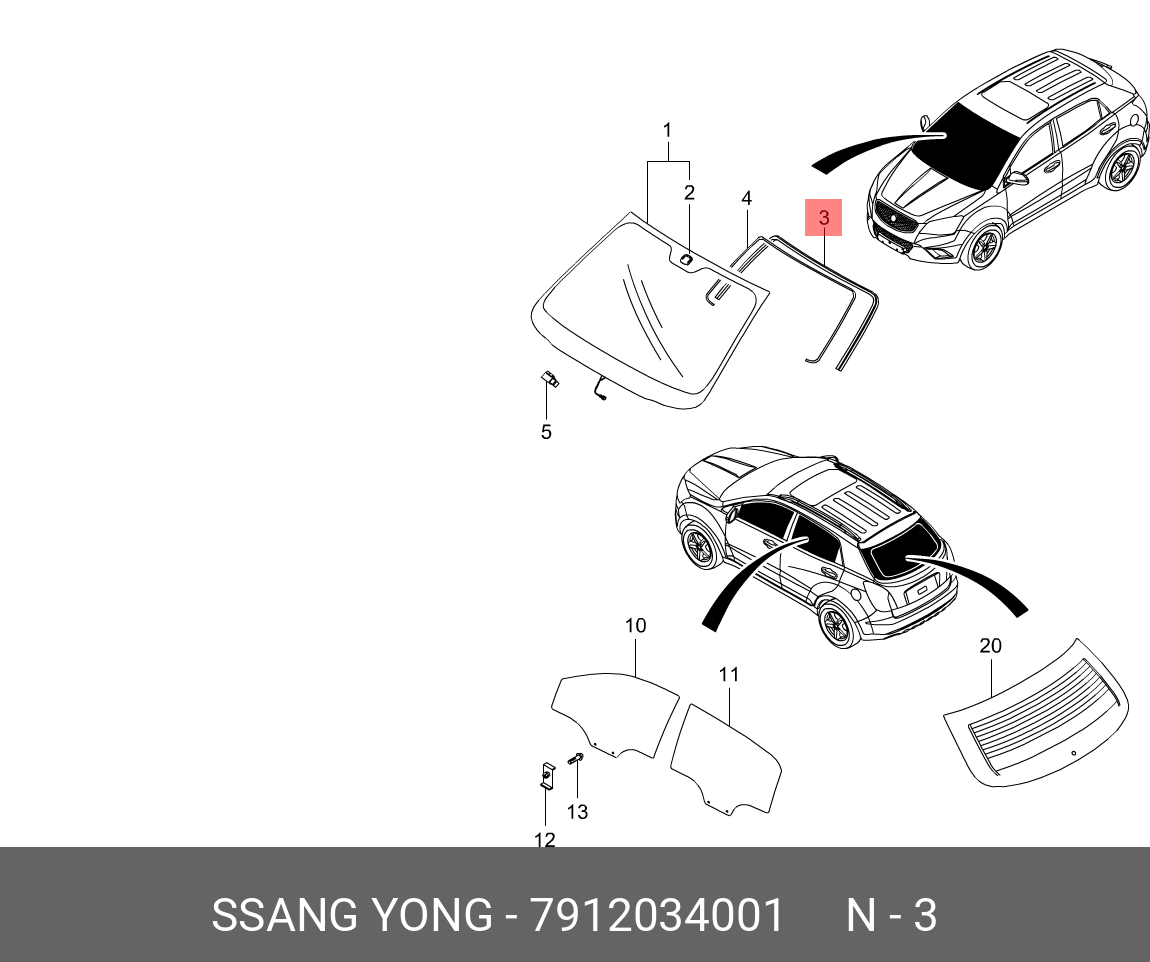 1
2
4
3
5
10
11
20
13
12

SSANG YONG - 7912034001 N - 3