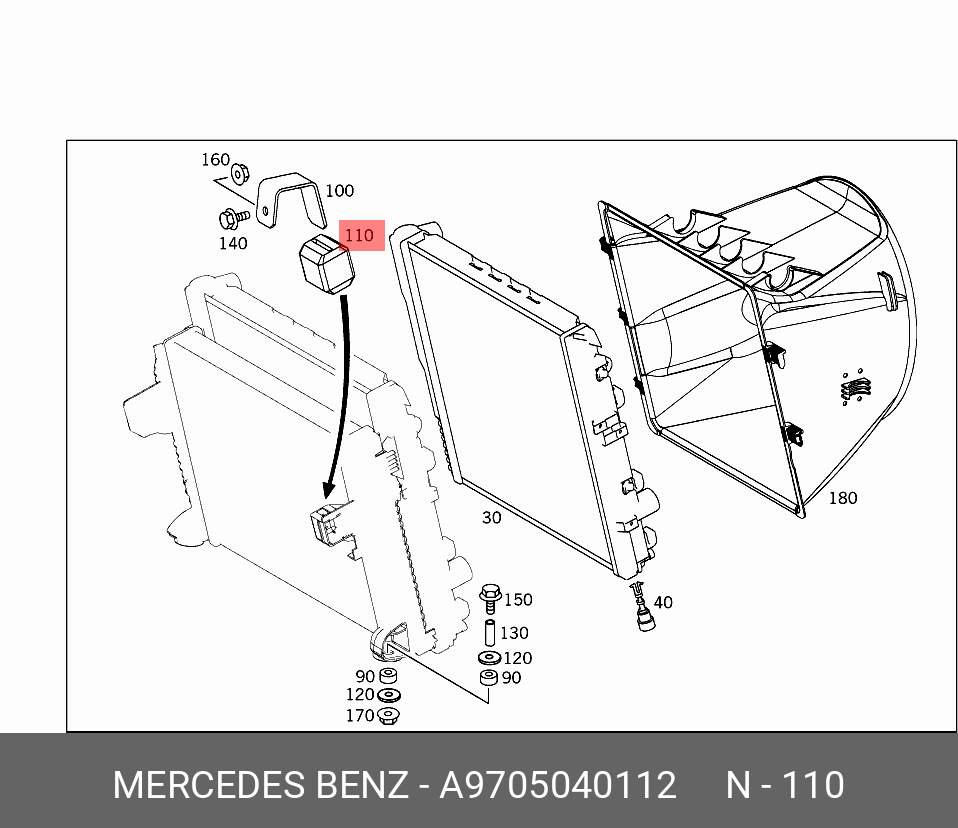 160
100
140
110
30
180
150
40
130
120
90
90
120
170

MERCEDES BENZ - A9705040112 N - 110