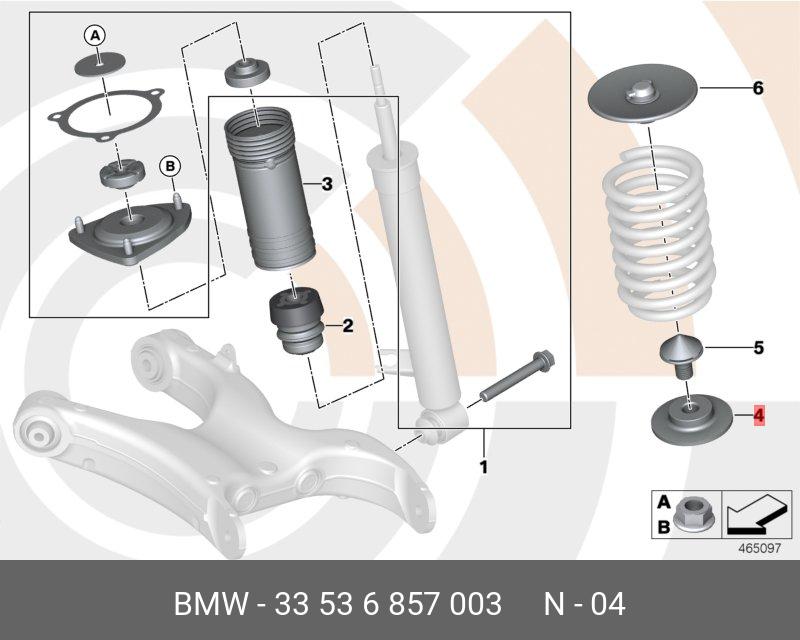 A

B

3

2

1

6

5

4

A
B

465097

BMW - 33 53 6 857 003     N - 04