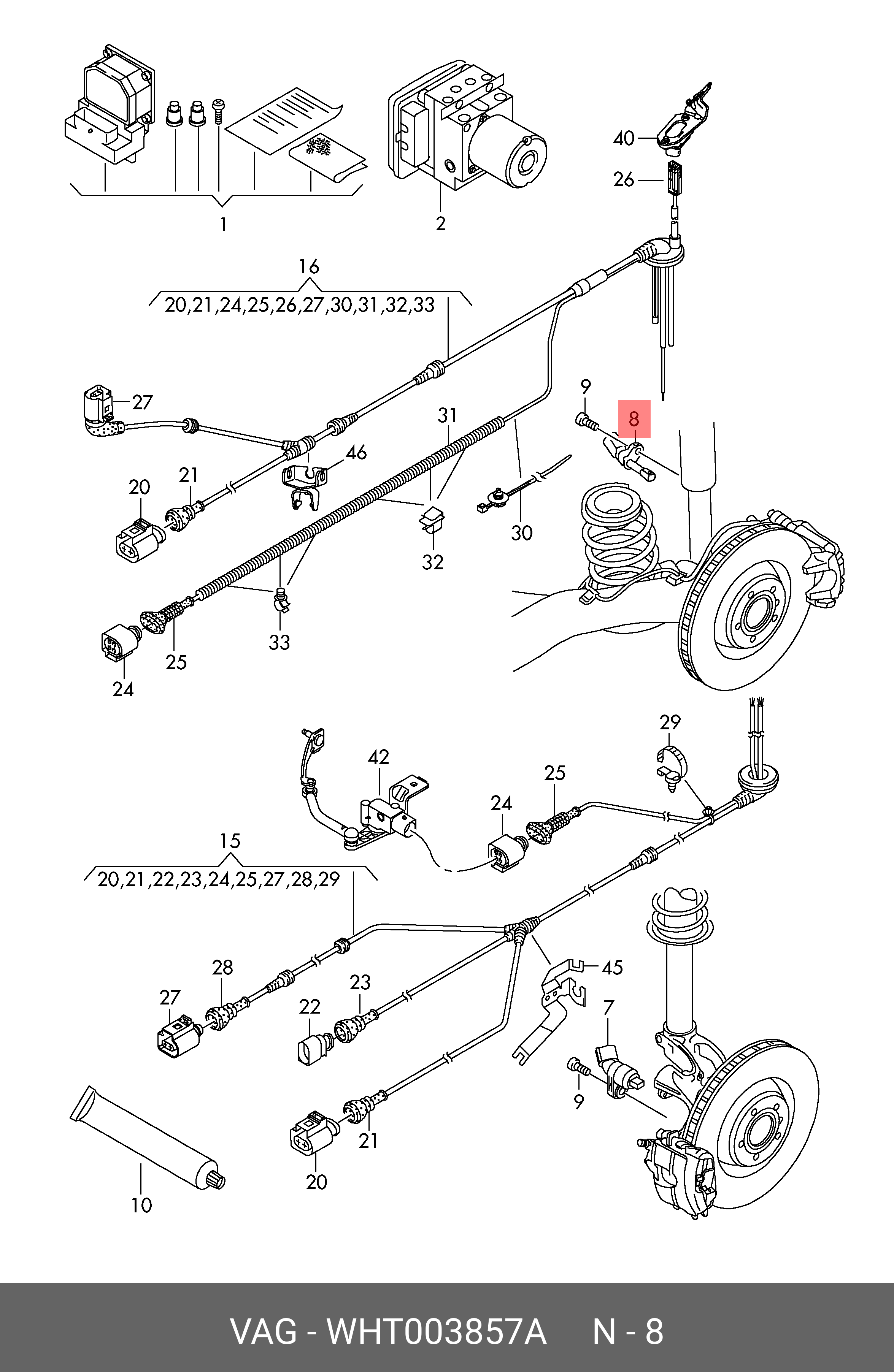 1

2

40

26

16

20,21,24,25,26,27,30,31,32,33

27

9

8

31

46

21

20

30

32

33

25

24

29

42

25

24

15

20,21,22,23,24,25,27,28,29

28

27

23

22

45

7

9

21

20

10

VAG - WHT003857A N - 8