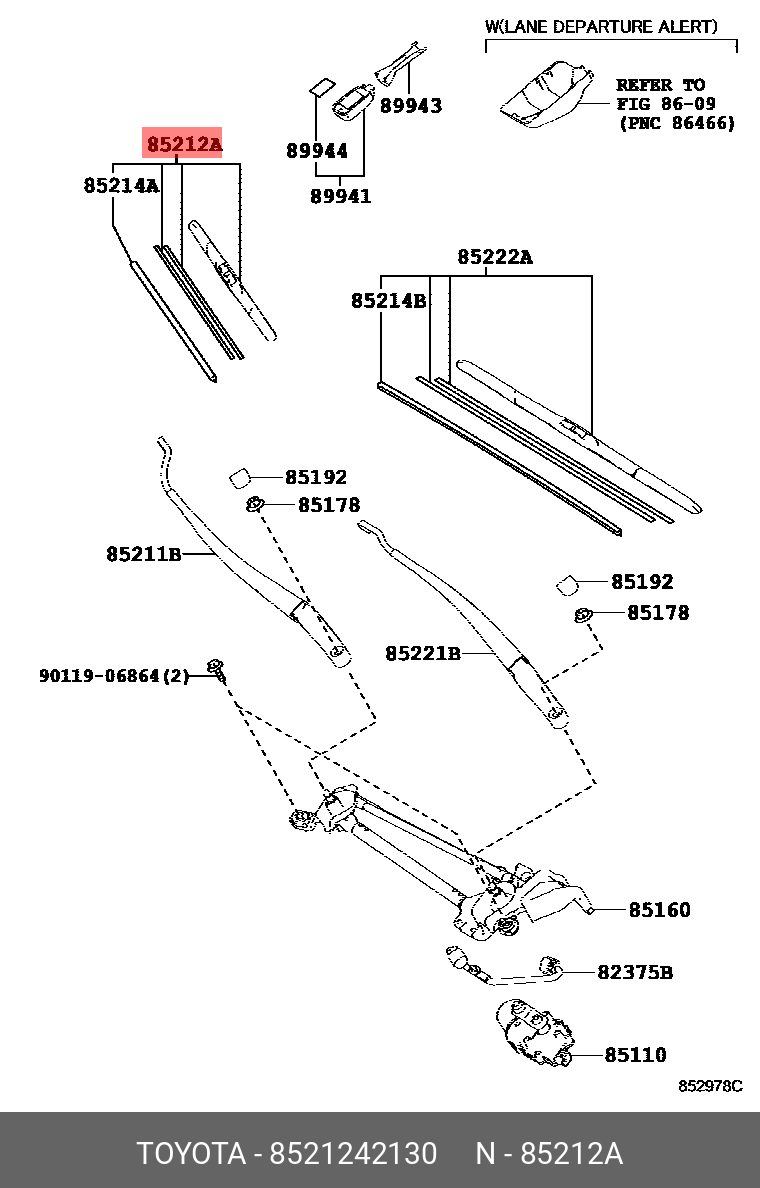 W(LANE DEPARTURE ALERT)

REFER TO
FIG 86-09
(PNC 86466)

89943
89944
89941

85212A
85214A

85222A
85214B

85192
85178
85211B

85192
85178
85221B

90119-06864(2)

85160
82375B
85110

852978C

TOYOTA - 8521242130 N - 85212A