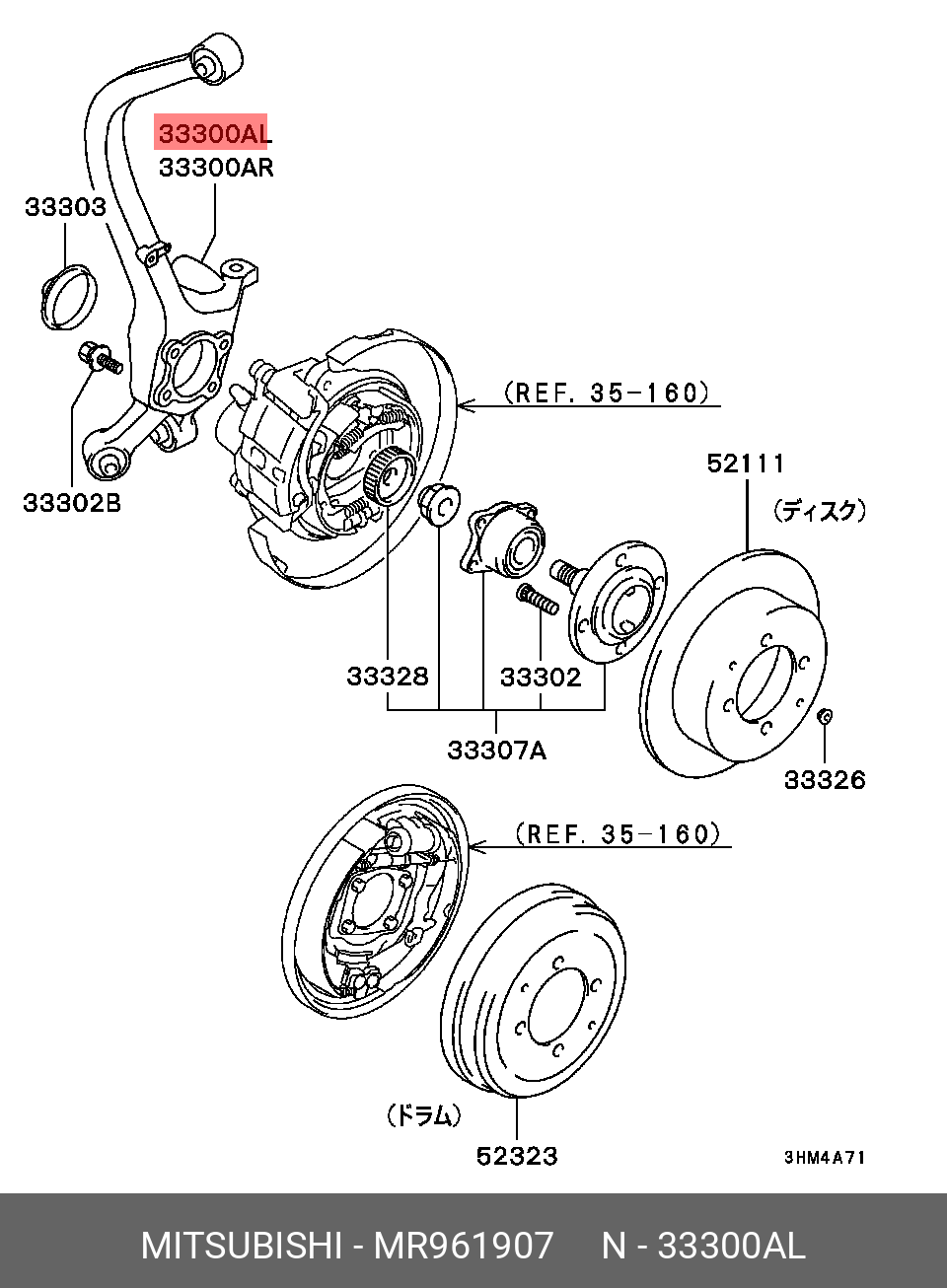 33300AL
33300AR
33303
33302B
(REF. 35-160)
52111
(ディスク)
33328
33302
33307A
33326
(REF. 35-160)
(ドラム)
52323
3HM4A71

MITSUBISHI - MR961907 N - 33300AL