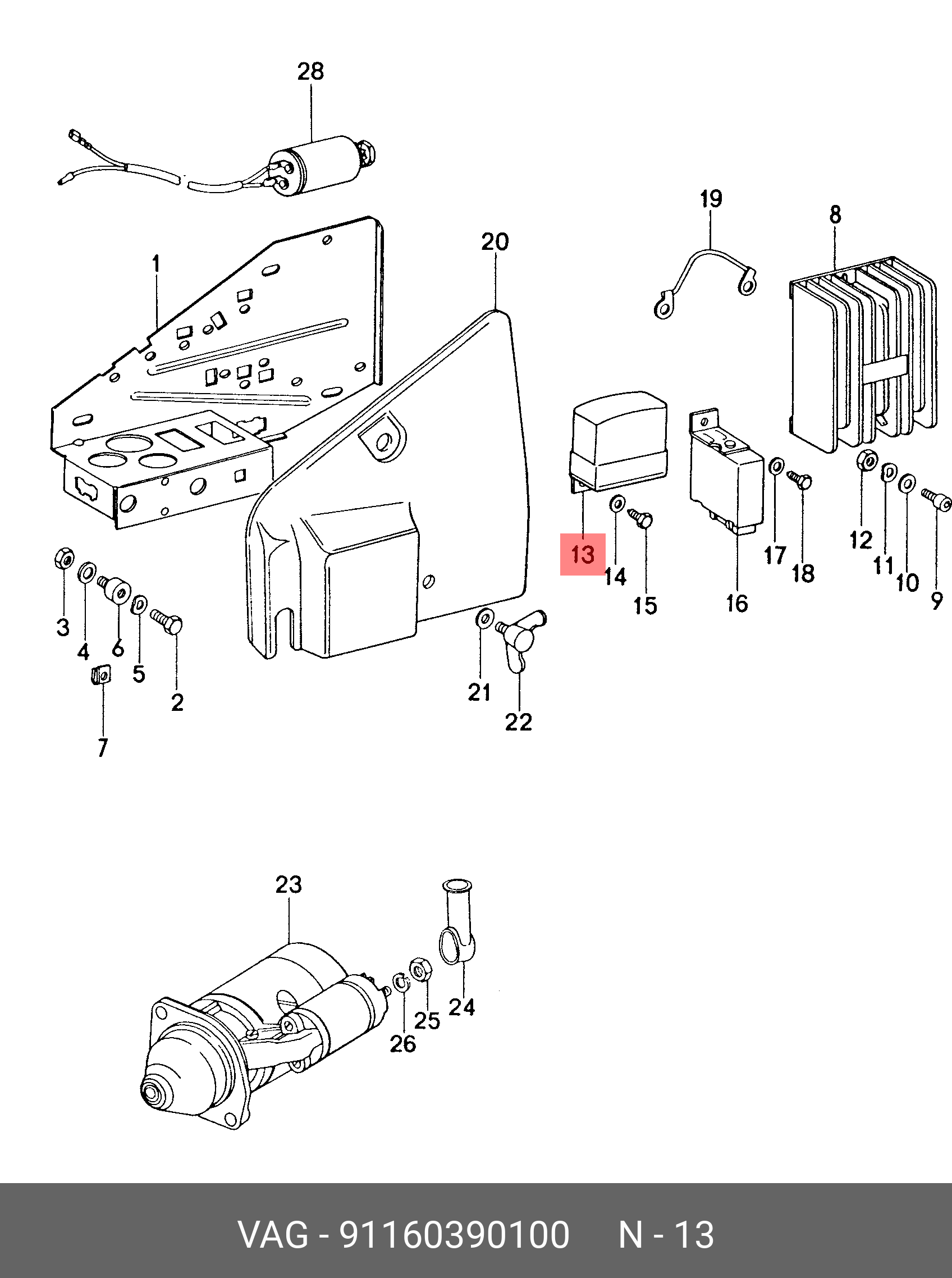 28
1
20
19
8
13
14
15
16
17
18
12
11
10
9
3
4
6
5
2
7
21
22
23
24
25
26

VAG - 91160390100 N - 13