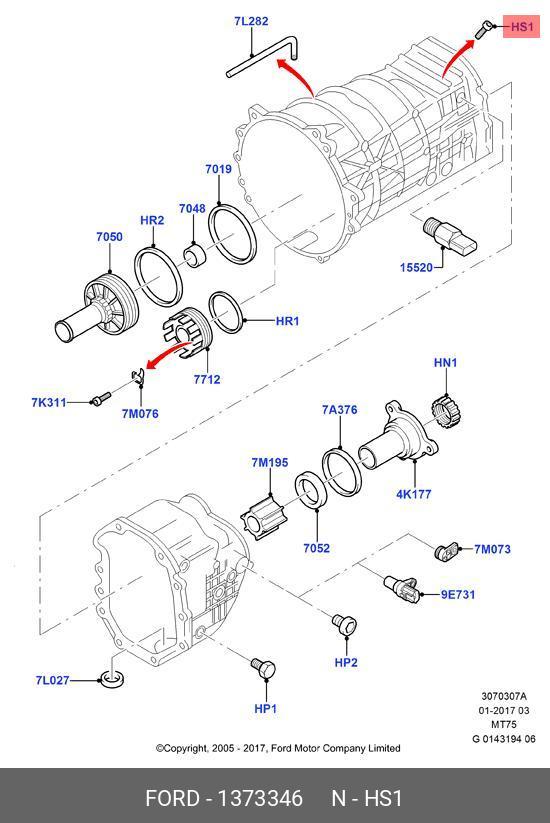 7L282

HS1

7019

7048

HR2

7050

15520

HR1

7712

7K311

7M076

HN1

7A376

7M195

4K177

7052

7M073

9E731

HP2

7L027

HP1

3070307A
01-2017 03
MT75
G 0143194 06

©Copyright, 2005 - 2017, Ford Motor Company Limited

FORD - 1373346 N - HS1