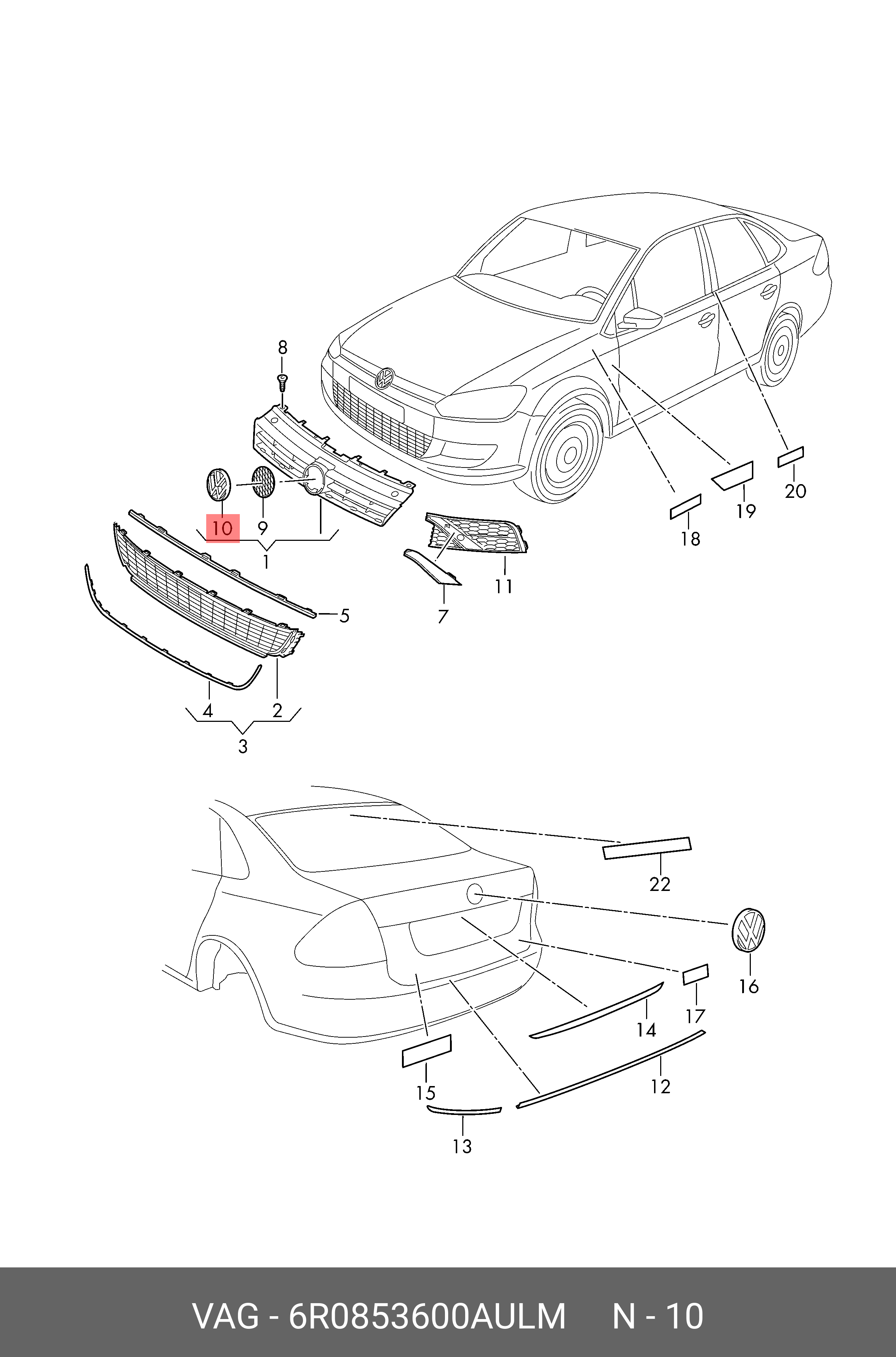 8
10
9
1
5
4
2
3
11
7
18
19
20
22
16
17
14
12
15
13

VAG - 6R0853600AULM N - 10