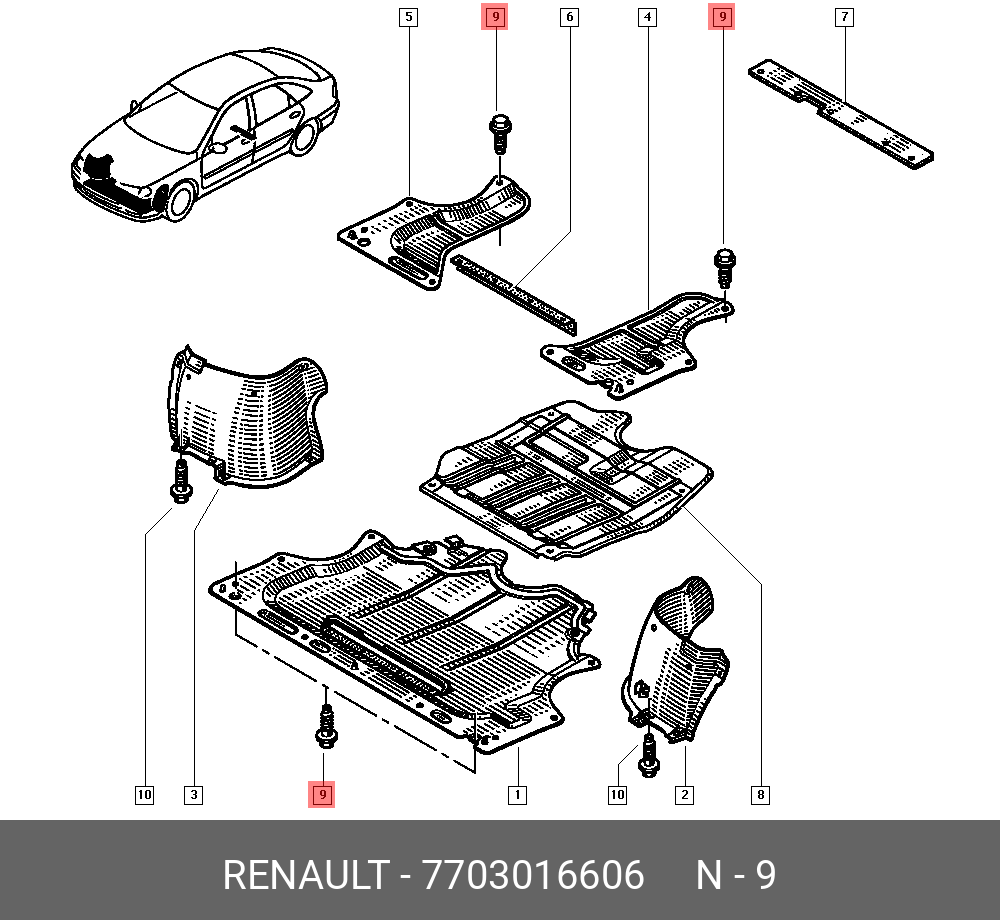 5
9
6
4
9
7
10
3
9
1
10
2
8
RENAULT - 7703016606 N - 9