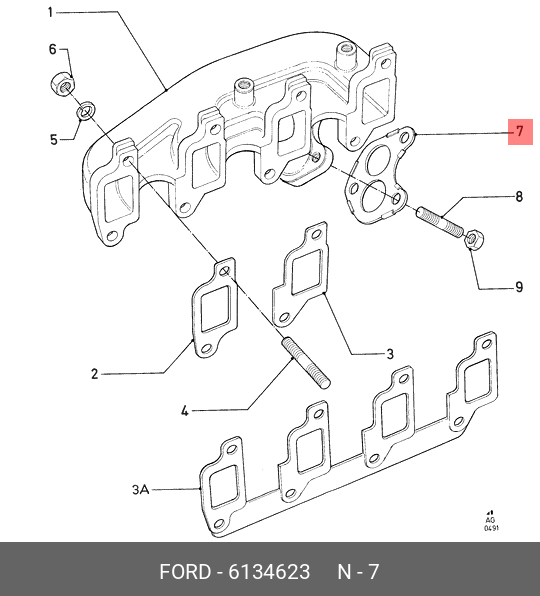 1
6
5
7
8
9
2
3
4
3A
AG
0491

FORD - 6134623 N - 7