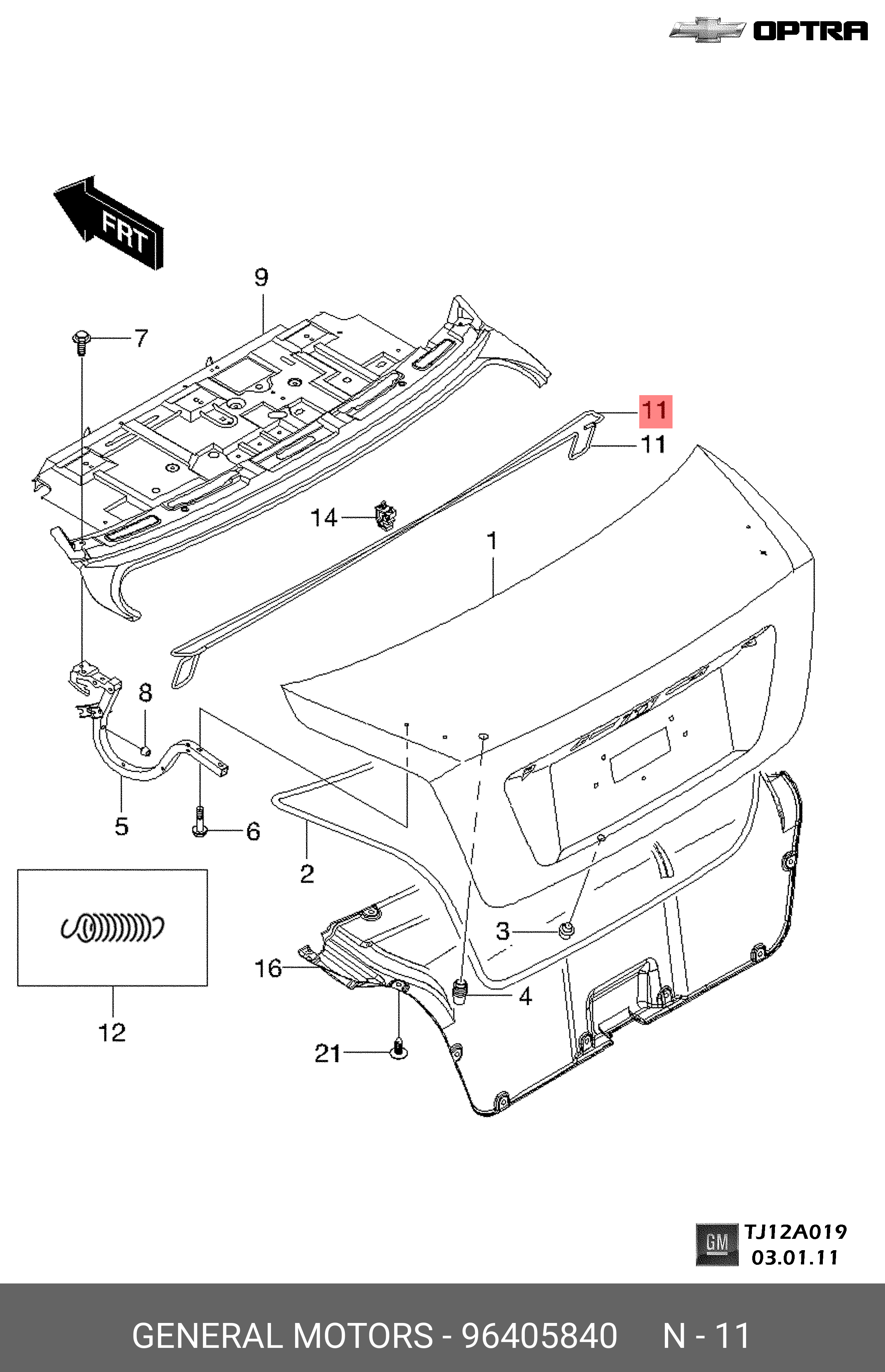 OPTRA

FRT

9
7
11
11
14
1
8
5
6
2
3
16
4
12
21

GM
TJ12A019
03.01.11

GENERAL MOTORS - 96405840 N - 11