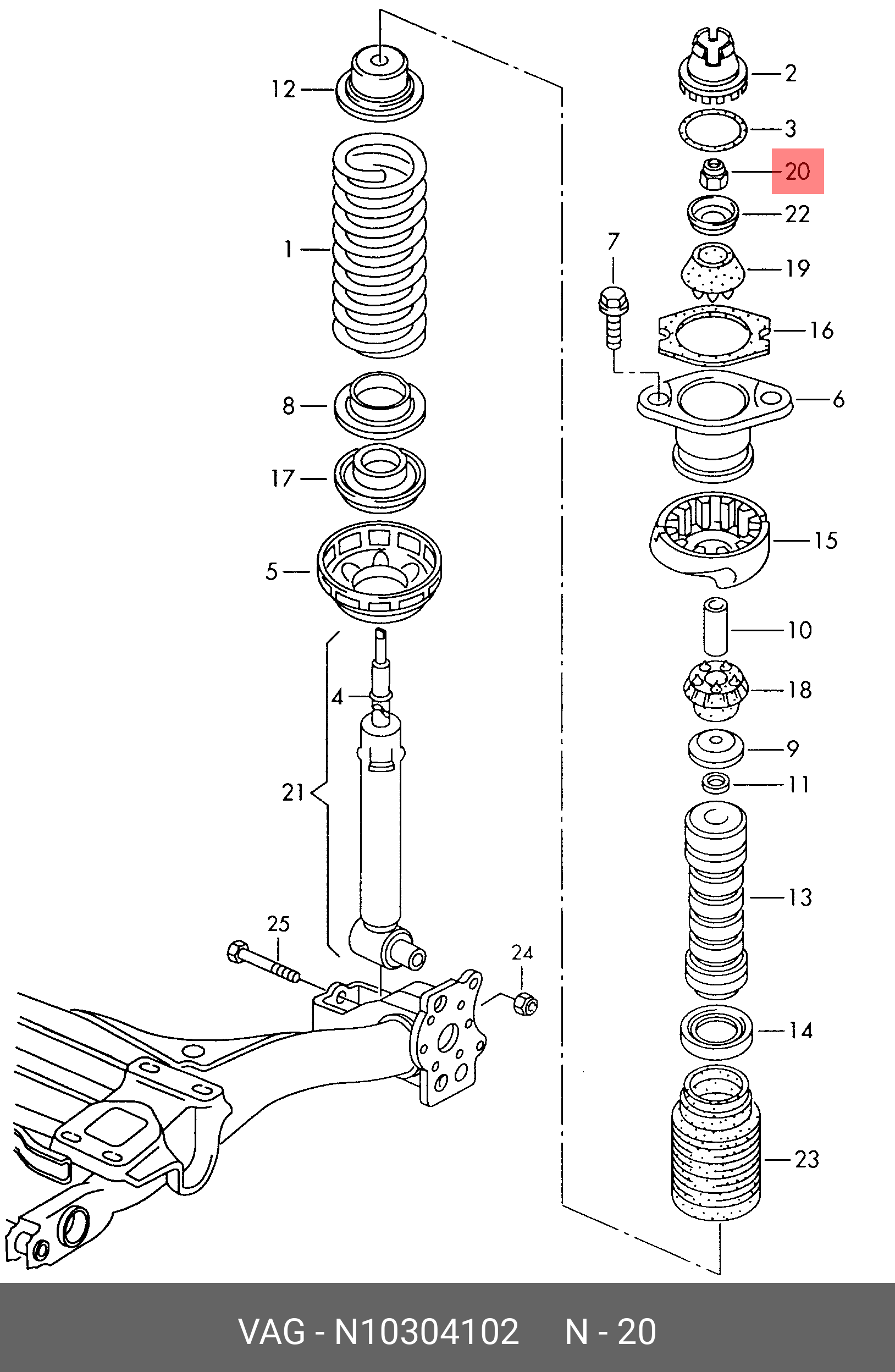 12
1
8
17
5
4
21
25
24
2
3
20
22
7
19
16
6
15
10
18
9
11
13
14
23

VAG - N10304102 N - 20