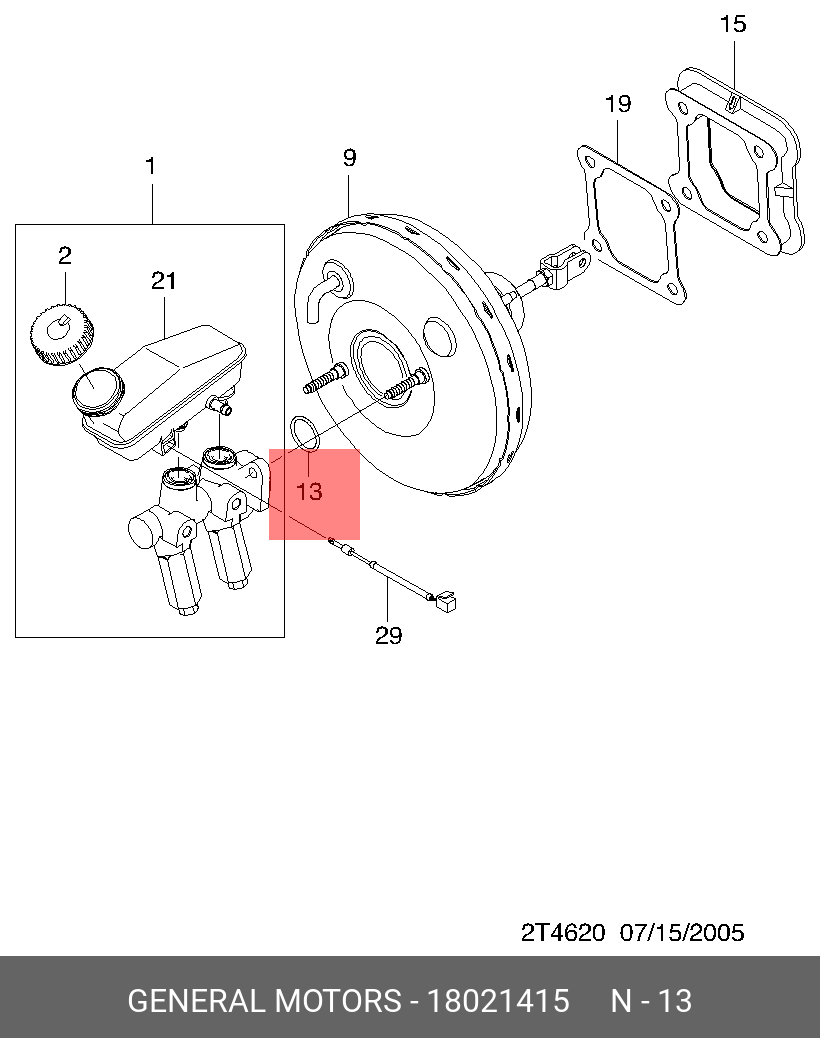 15

19

9

1

2

21

13

29

2T4620 07/15/2005

GENERAL MOTORS - 18021415 N - 13