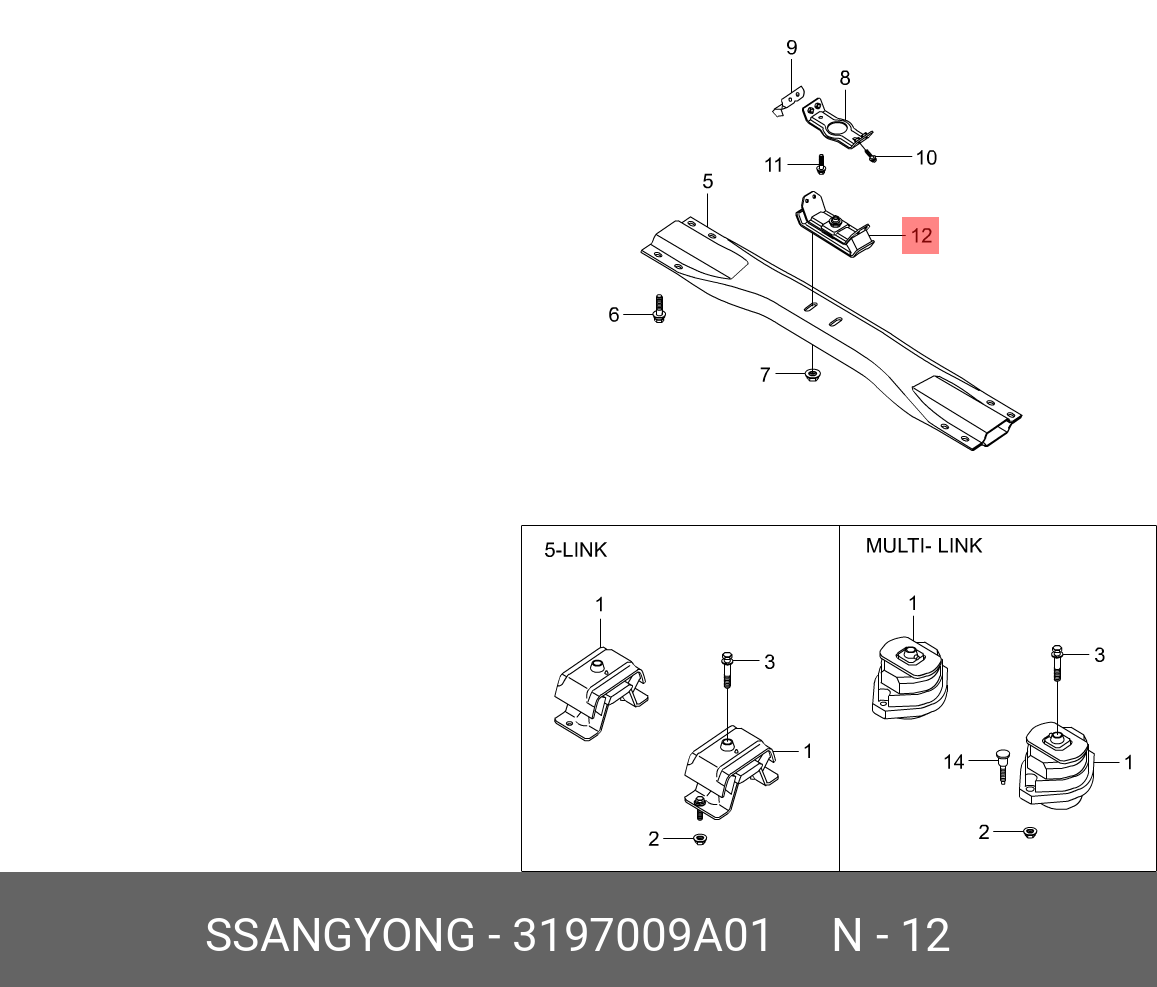 9
8
11
10
5
12
6
7

5-LINK
1
3
1
2

MULTI- LINK
1
3
14
1
2

SSANGYONG - 3197009A01 N - 12