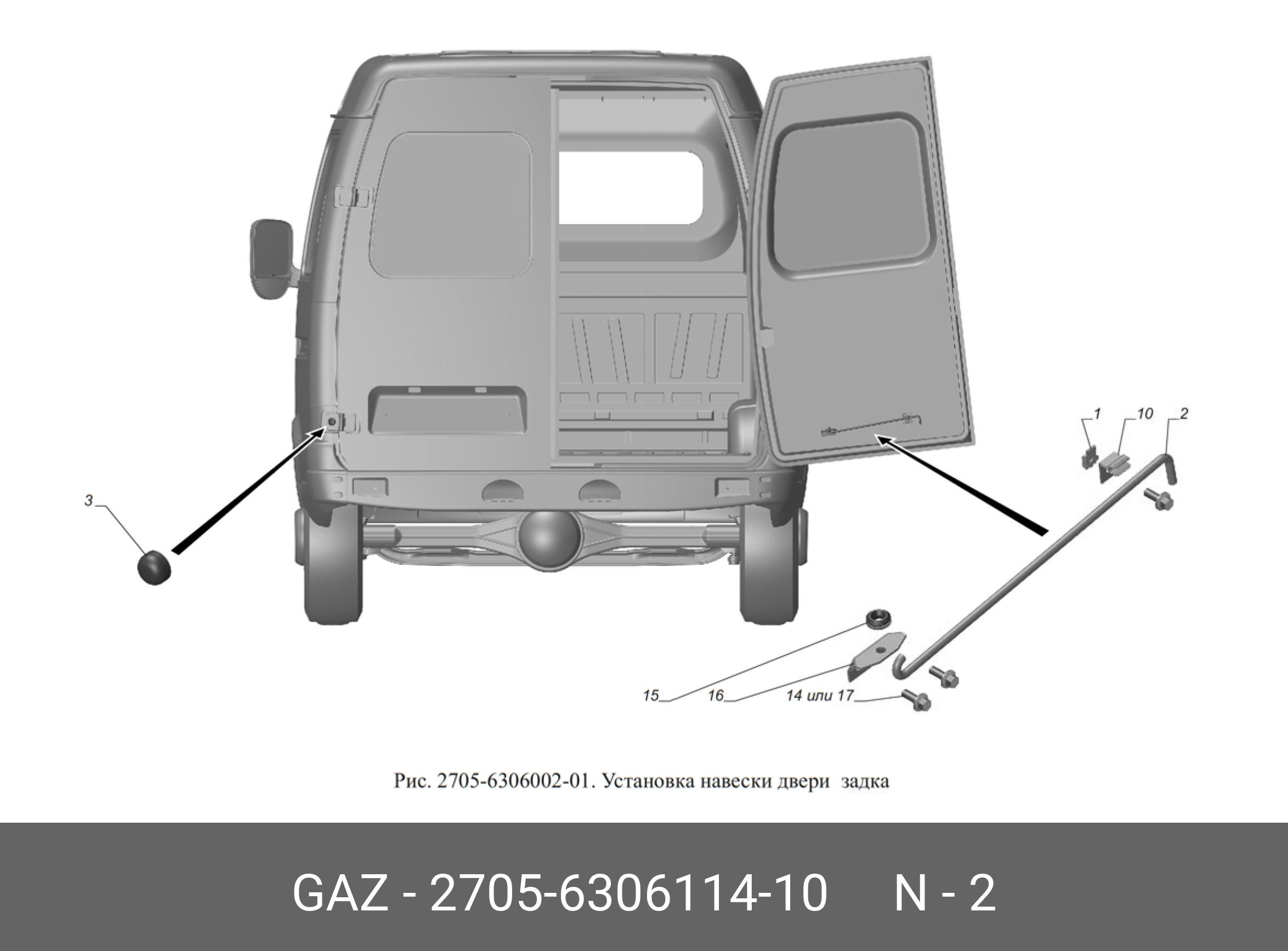 1
10
2
3
15
16
14 или 17

Рис. 2705-6306002-01. Установка навески двери задка

GAZ - 2705-6306114-10 N - 2