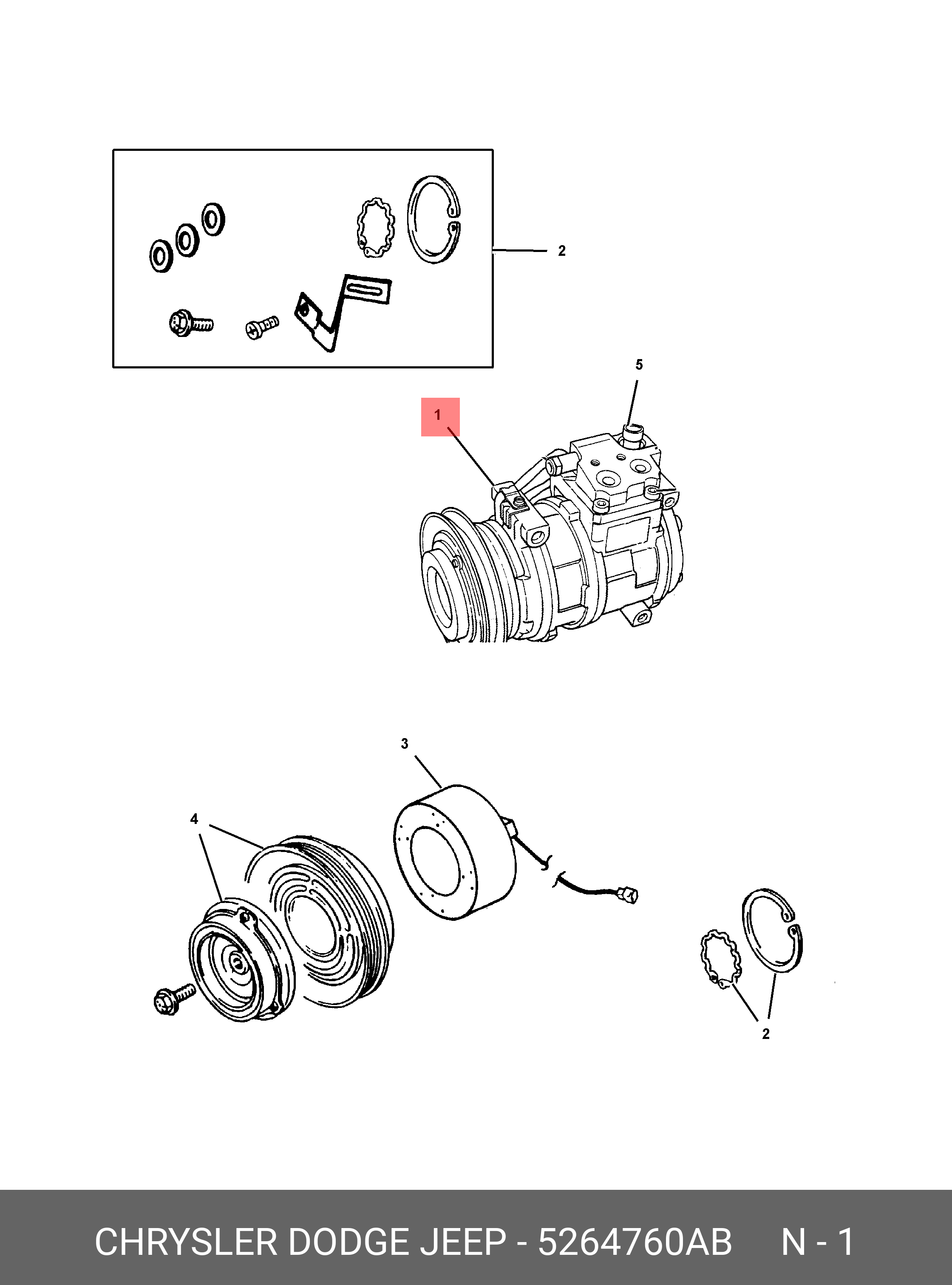 2

5

1

3

4

2

CHRYSLER DODGE JEEP - 5264760AB N - 1