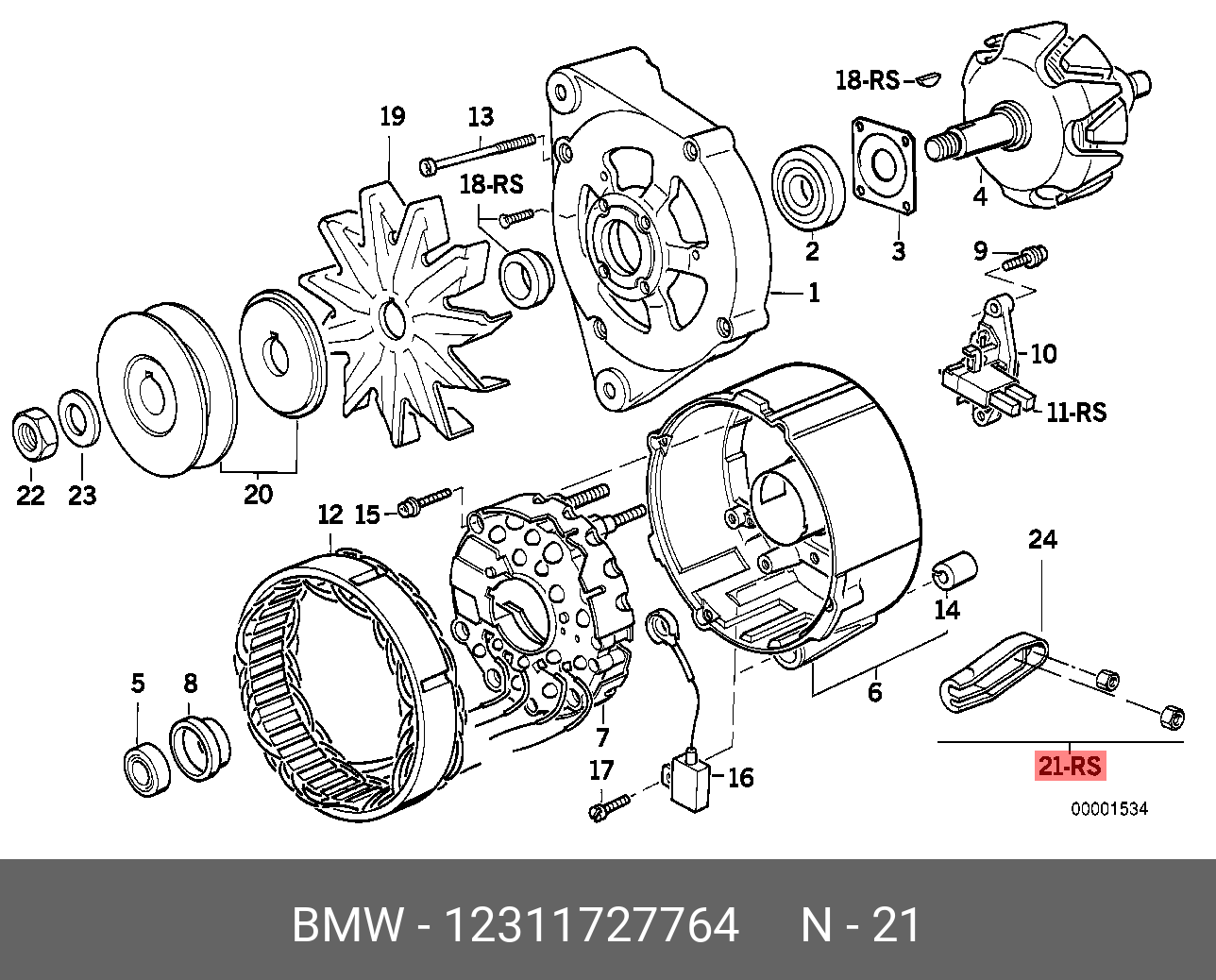 18-RS
19
13
18-RS
4
2
3
9
1
10
11-RS
22
23
20
12
15
24
14
6
5
8
7
17
16
21-RS
00001534

BMW - 12311727764 N - 21