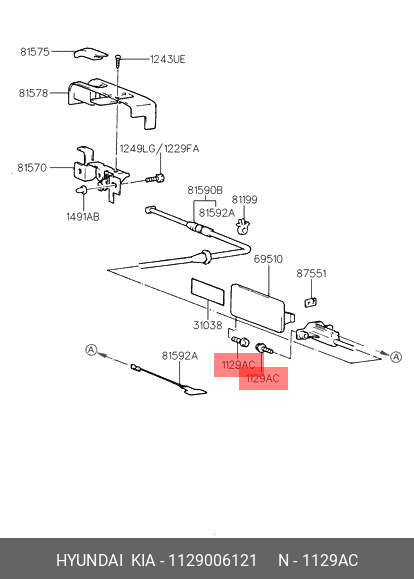 81575
1243UE
81578
1249LG/1229FA
81570
1491AB
81590B
81592A
81199
69510
87551
31038
A
81592A
1129AC
1129AC
A

HYUNDAI KIA - 1129006121 N - 1129AC