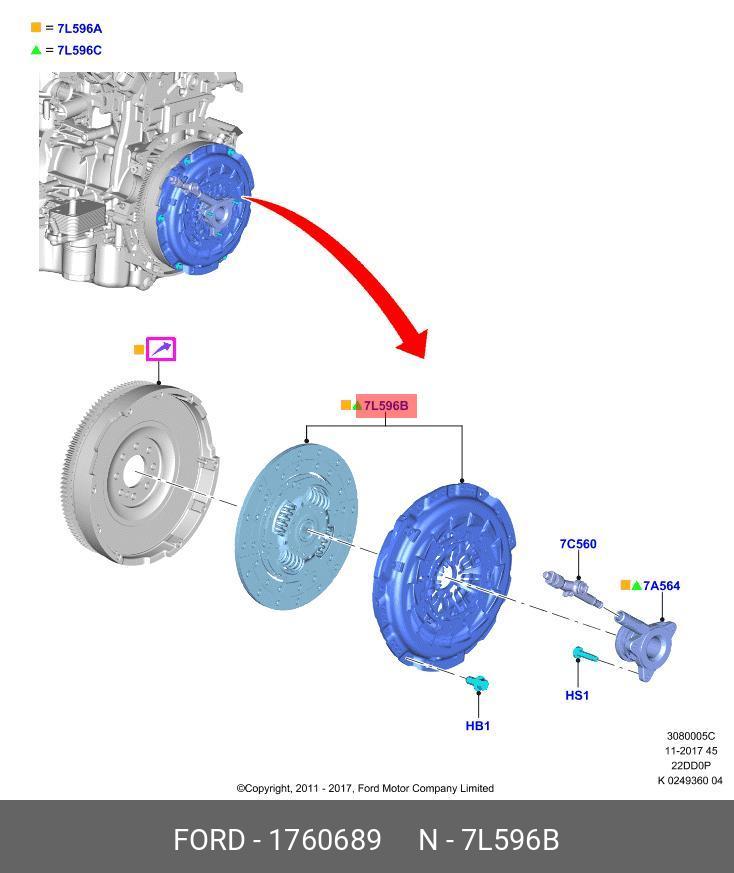 = 7L596A
= 7L596C

7L596B

7C560

7A564

HS1

HB1

3080005C
11-2017 45
22DD0P
K 0249360 04

©Copyright, 2011 - 2017, Ford Motor Company Limited

FORD - 1760689 N - 7L596B