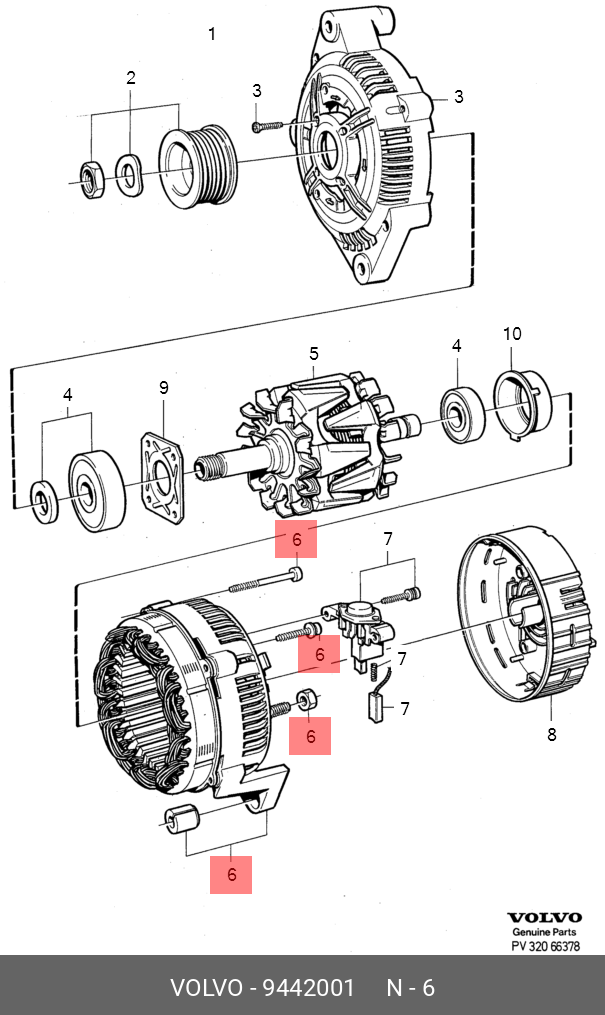 1
2
3
3
5
4
10
4
9
6
7
6
7
7
6
8
6
VOLVO
Genuine Parts
PV 320 66378
VOLVO - 9442001 N - 6