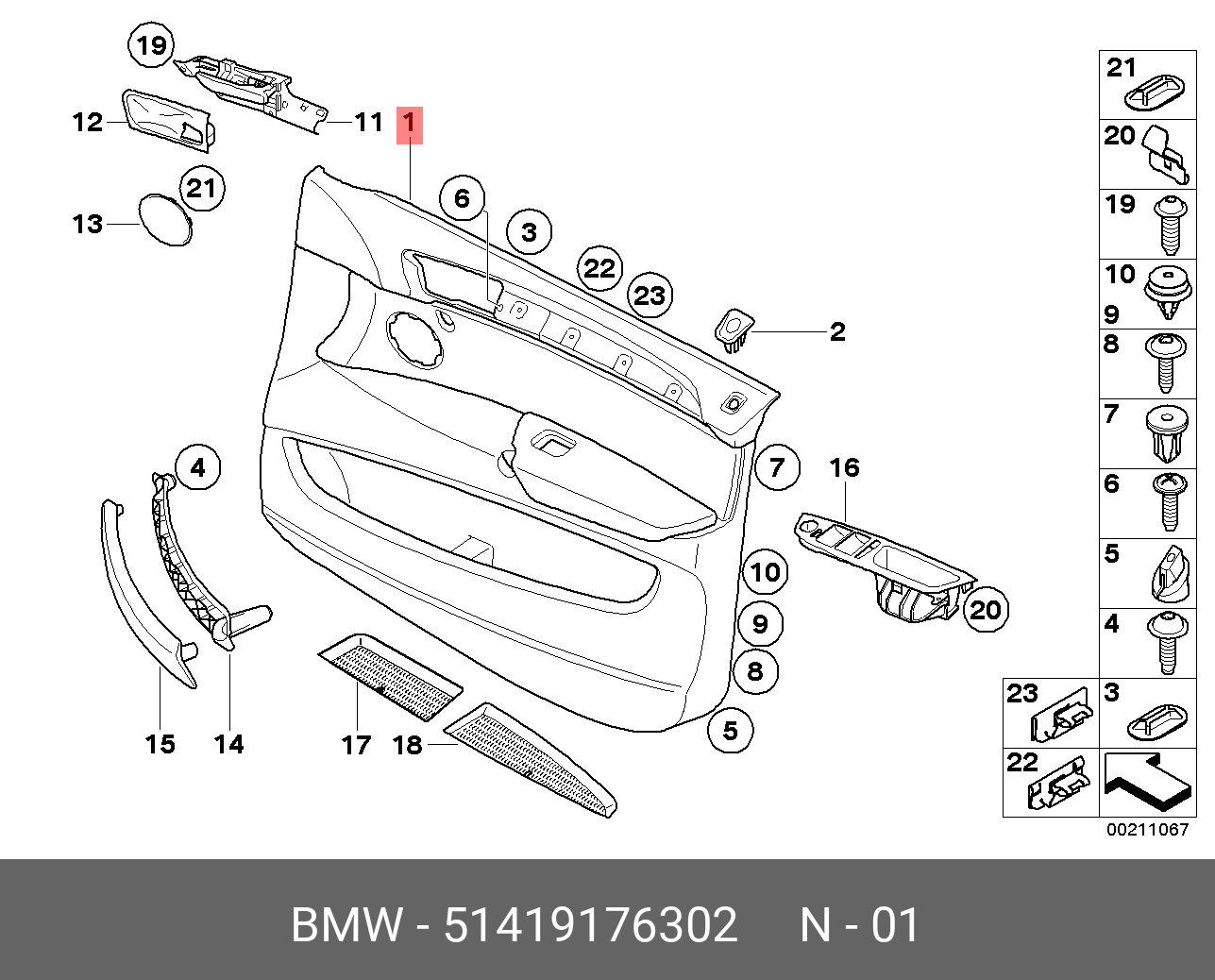 19
12
11
1
21
13
6
3
22
23
2
4
7
16
10
9
8
5
20
15
14
17
18
21
20
19
10
9
8
7
6
5
4
23
3
22
00211067

BMW - 51419176302 N - 01