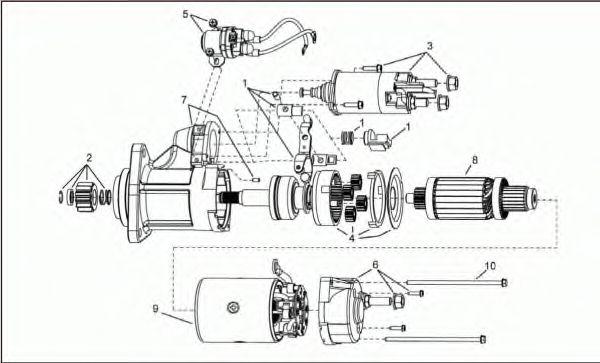 5
3
1
7
1
1
2
8
4
6
10
9