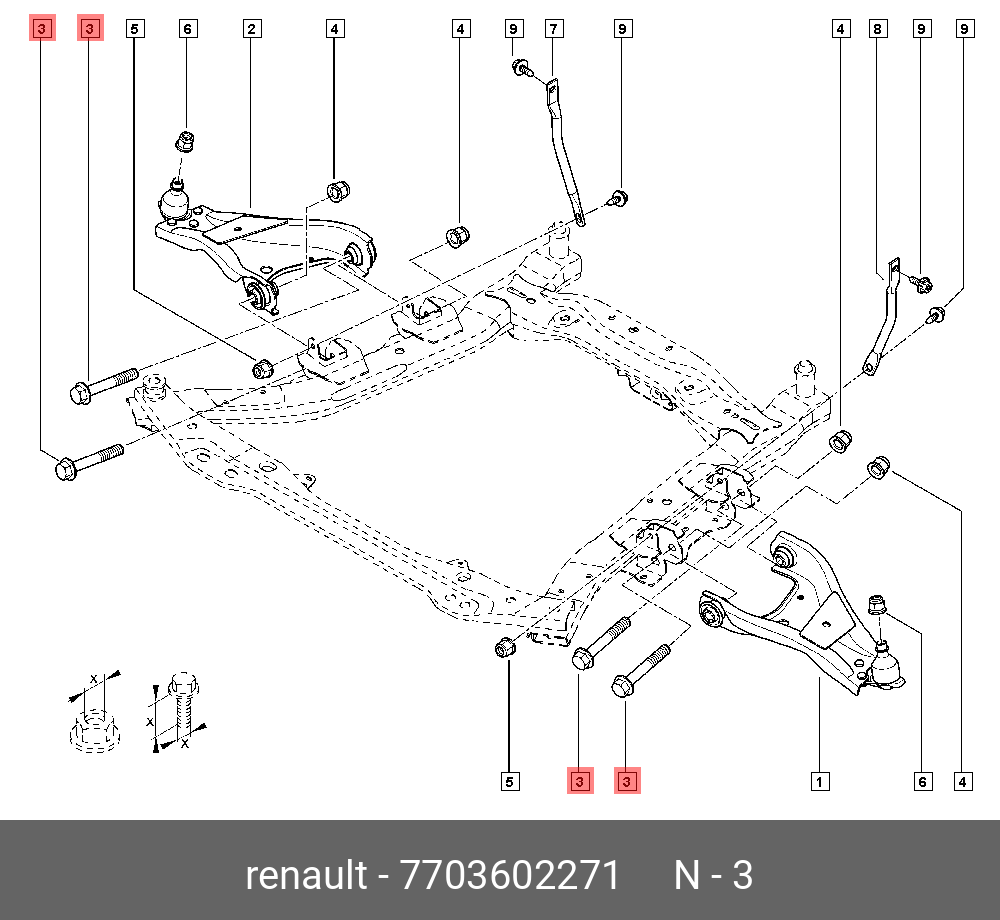 3 3 5 6 2 4 4 9 7 9 4 8 9 9

x
x
x

5 3 3 1 6 4

renault - 7703602271 N - 3