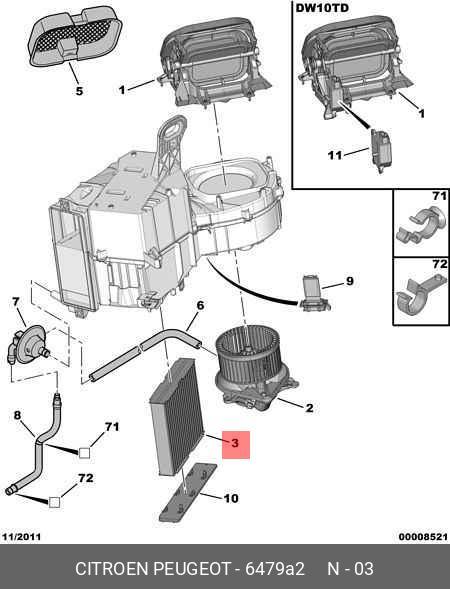 DW10TD

5

1

1

11

71

72

9

7

6

2

8

71

3

72

10

11/2011

00008521

CITROEN PEUGEOT - 6479a2 N - 03