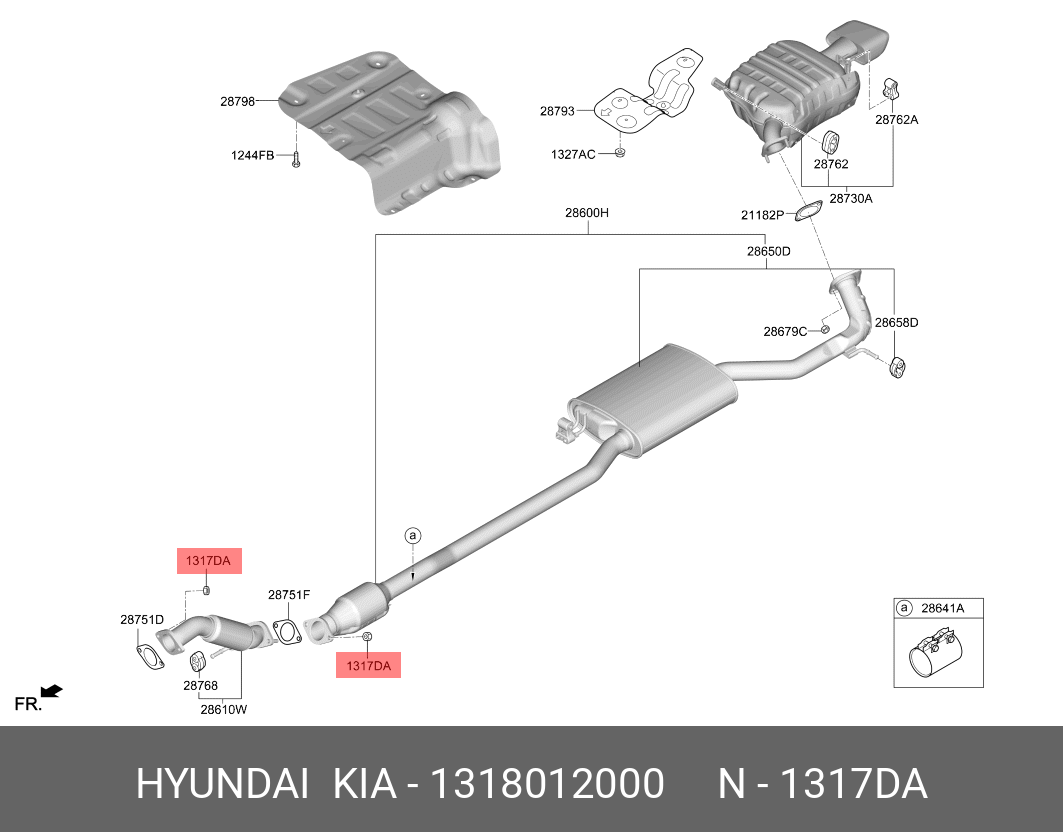 28798
1244FB
28793
1327AC
28762A
28762
28730A
21182P
28600H
28650D
28679C
28658D
a
1317DA
28751D
28751F
28768
28610W
1317DA
a 28641A
FR.
HYUNDAI KIA - 1318012000 N - 1317DA