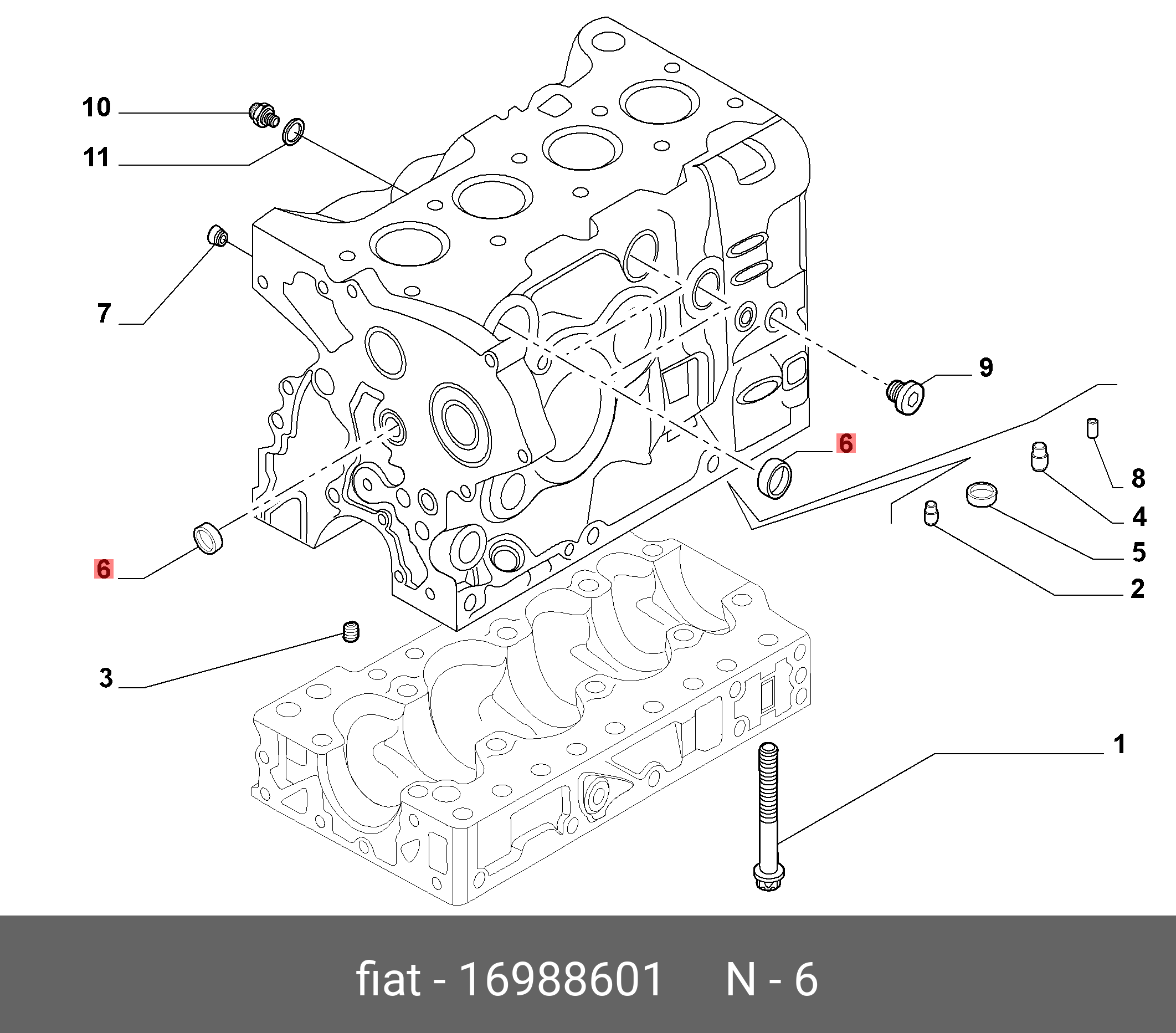 10

11

7

9

6

8

4

5

2

6

3

1

fiat - 16988601 N - 6