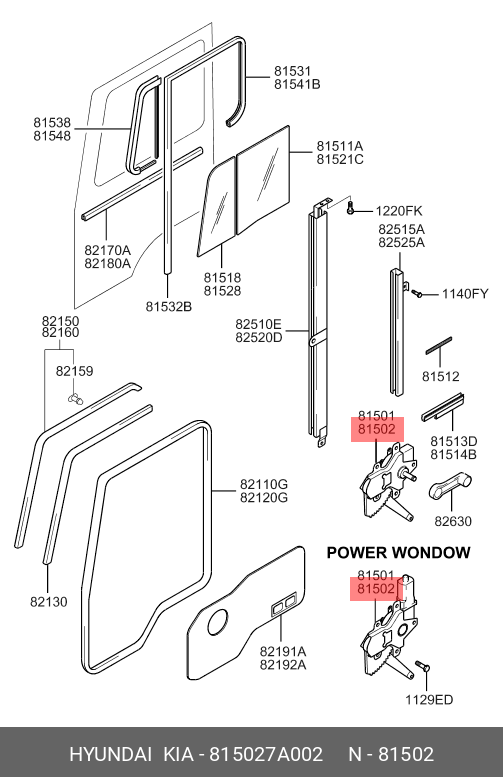 81531
81541B

81538
81548

81511A
81521C

1220FK

82515A
82525A

82170A
82180A

81518
81528

81532B

1140FY

82510E
82520D

82150
82160

82159

81512

81501
81502

81513D
81514B

82110G
82120G

82630

POWER WONDOW

81501
81502

82130

82191A
82192A

1129ED

HYUNDAI KIA - 815027A002 N - 81502