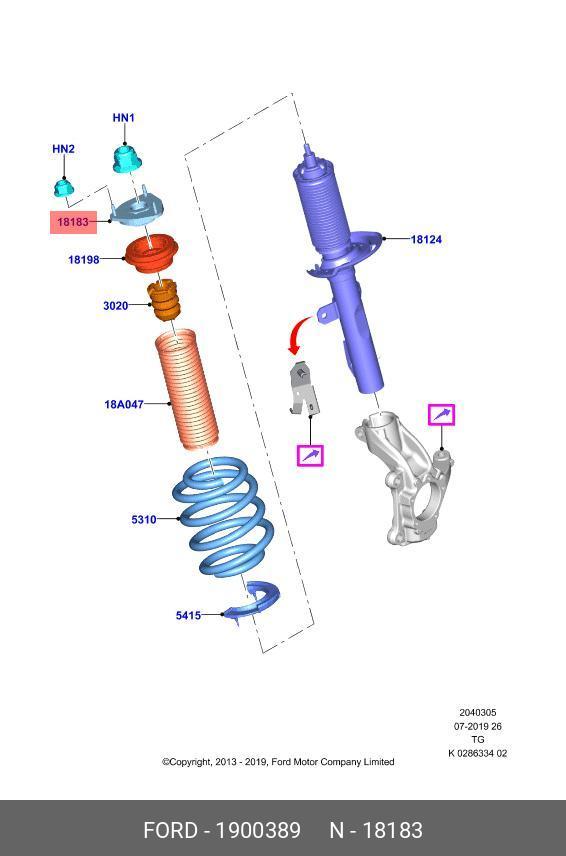 HN1

HN2

18183

18198

3020

18A047

5310

5415

18124

2040305
07-2019 26
TG
K 0286334 02

©Copyright, 2013 - 2019, Ford Motor Company Limited

FORD - 1900389 N - 18183