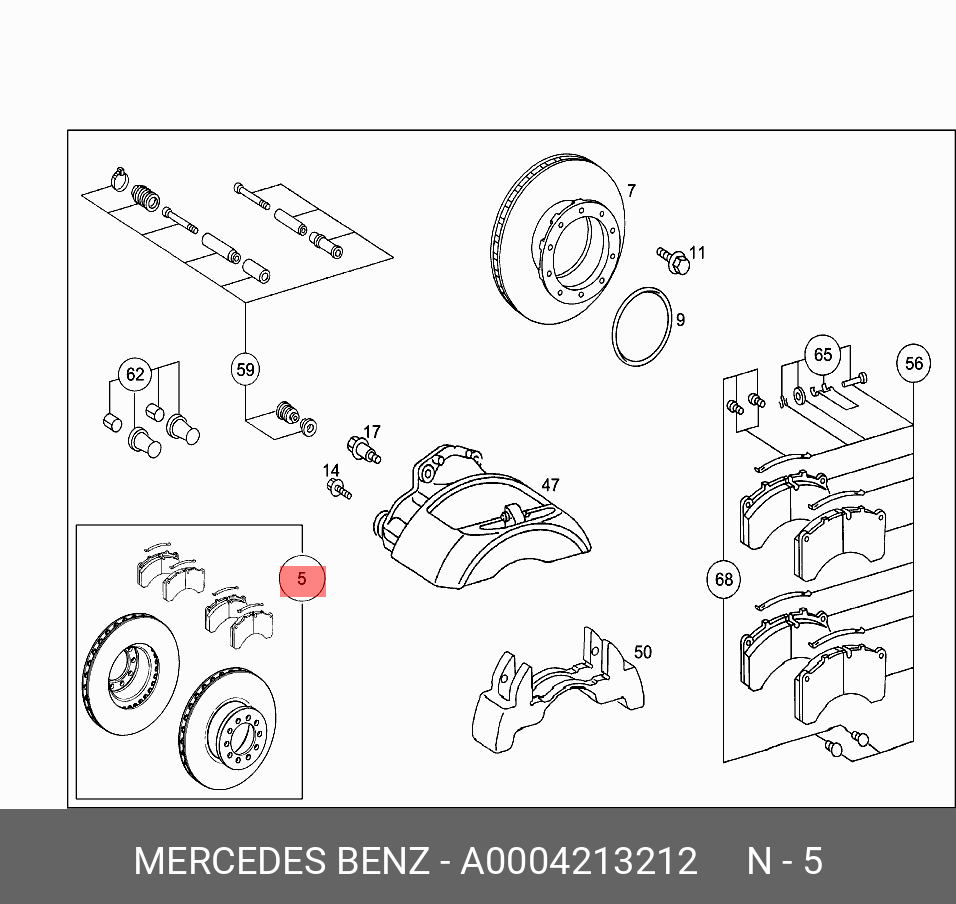 7
11
9
65
56
62
59
17
14
47
5
68
50
MERCEDES BENZ - A0004213212 N - 5