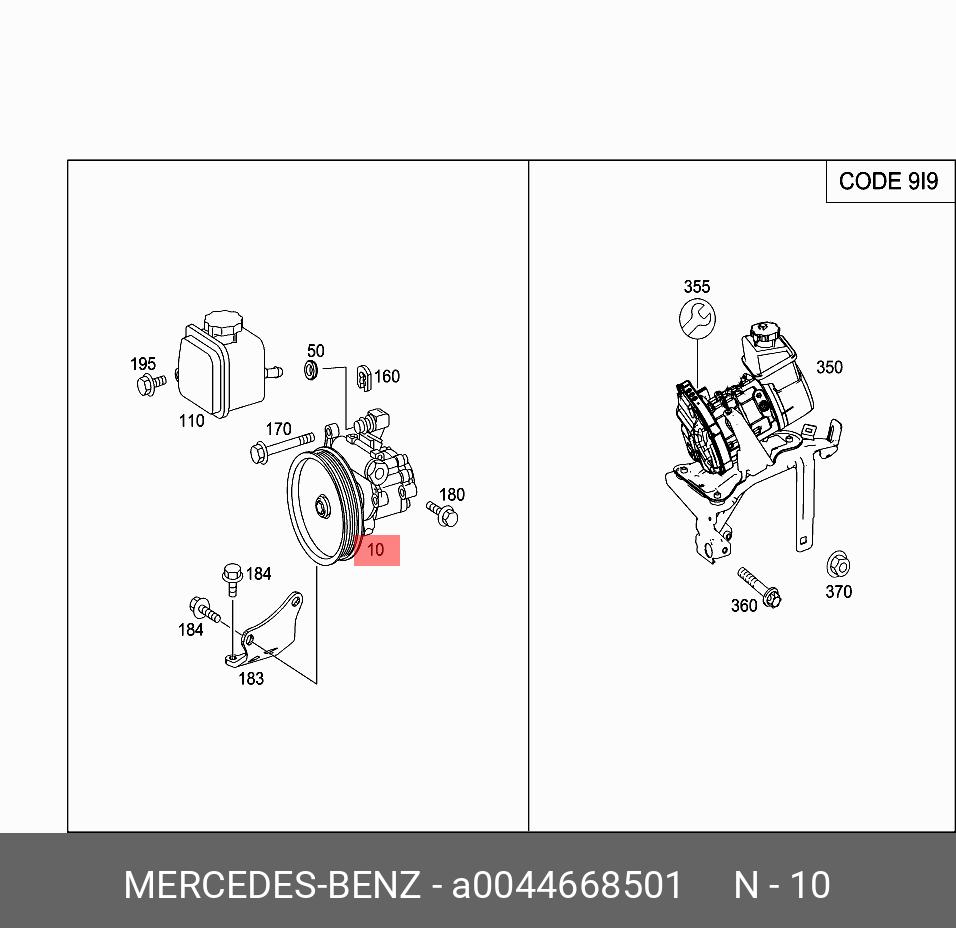 CODE 9I9

195
110
50
160
170
180
10
184
184
183

355
350
360
370

MERCEDES-BENZ - a0044668501 N - 10