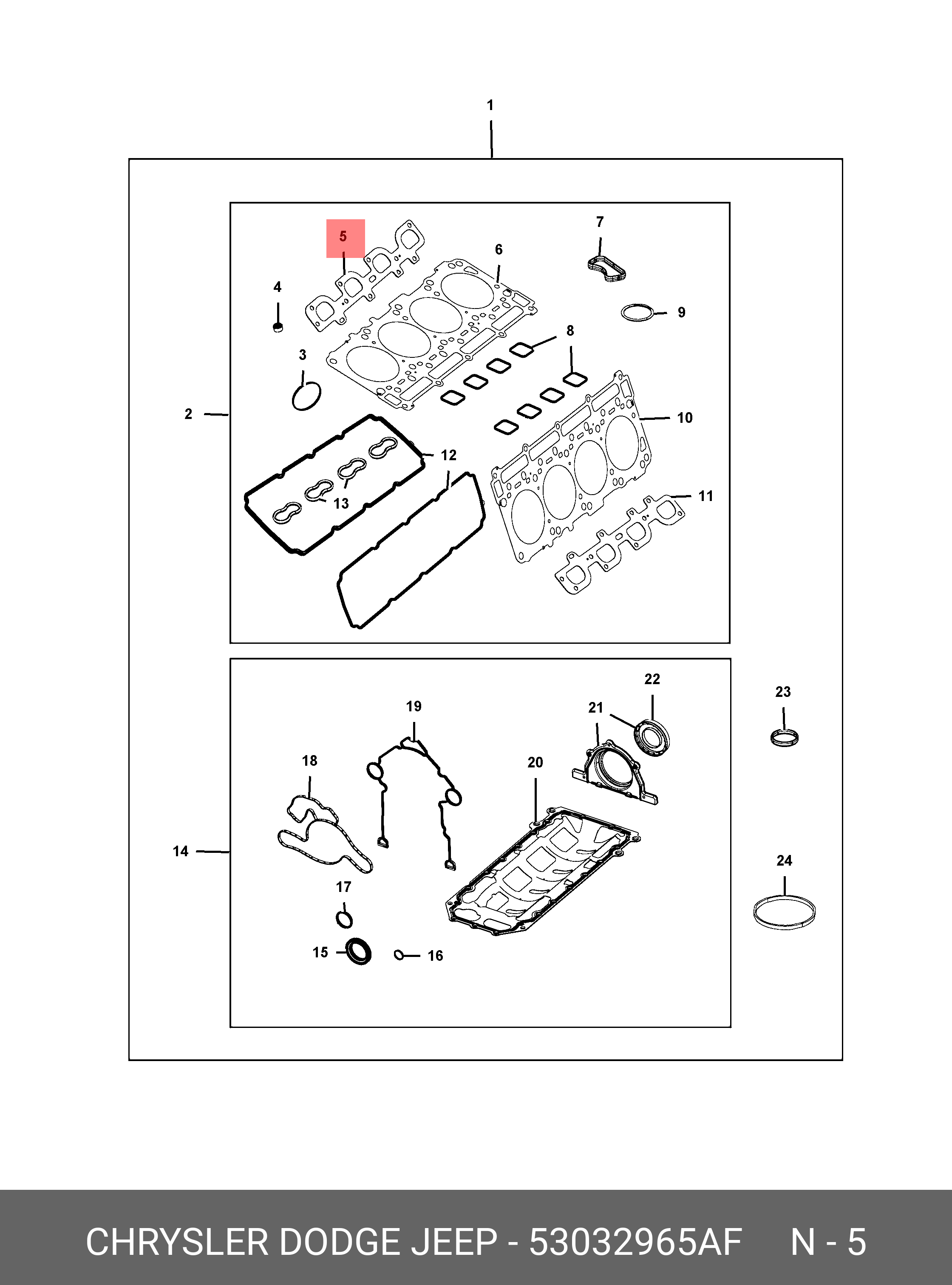 1

5

7

6

4

9

8

3

2

10

12

13

11

22

23

19

21

18

20

14

24

17

15

16

CHRYSLER DODGE JEEP - 53032965AF N - 5