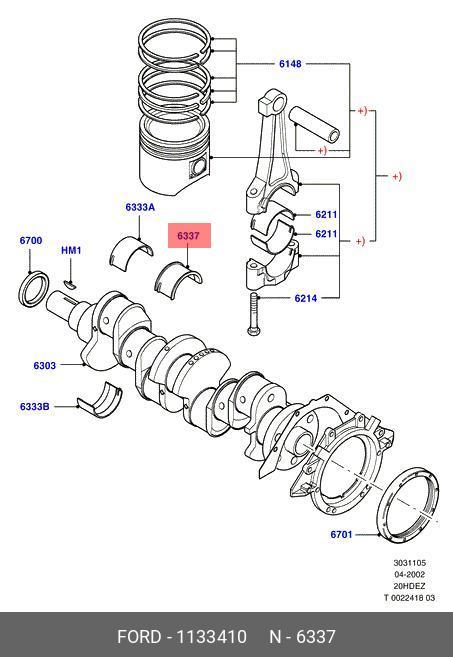 6148

+)

+)

+)

6333A

6337

6211

6211

+)

6700

HM1

6214

6303

6333B

6701

3031105
04-2002
20HDEZ
T 0022418 03

FORD - 1133410 N - 6337