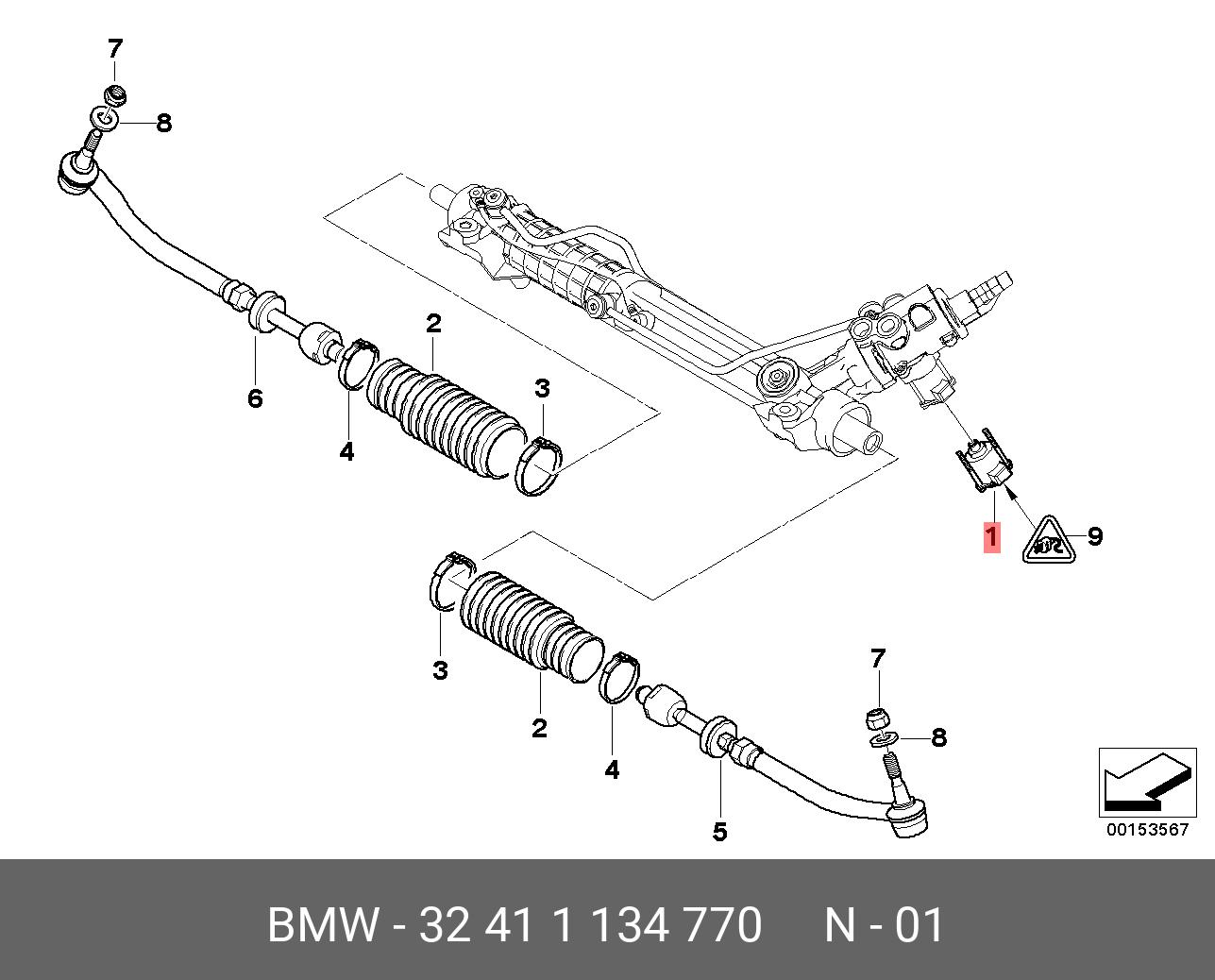 7
8
2
3
6
4
1
9
3
2
4
7
8
5
00153567

BMW - 32 41 1 134 770 N - 01