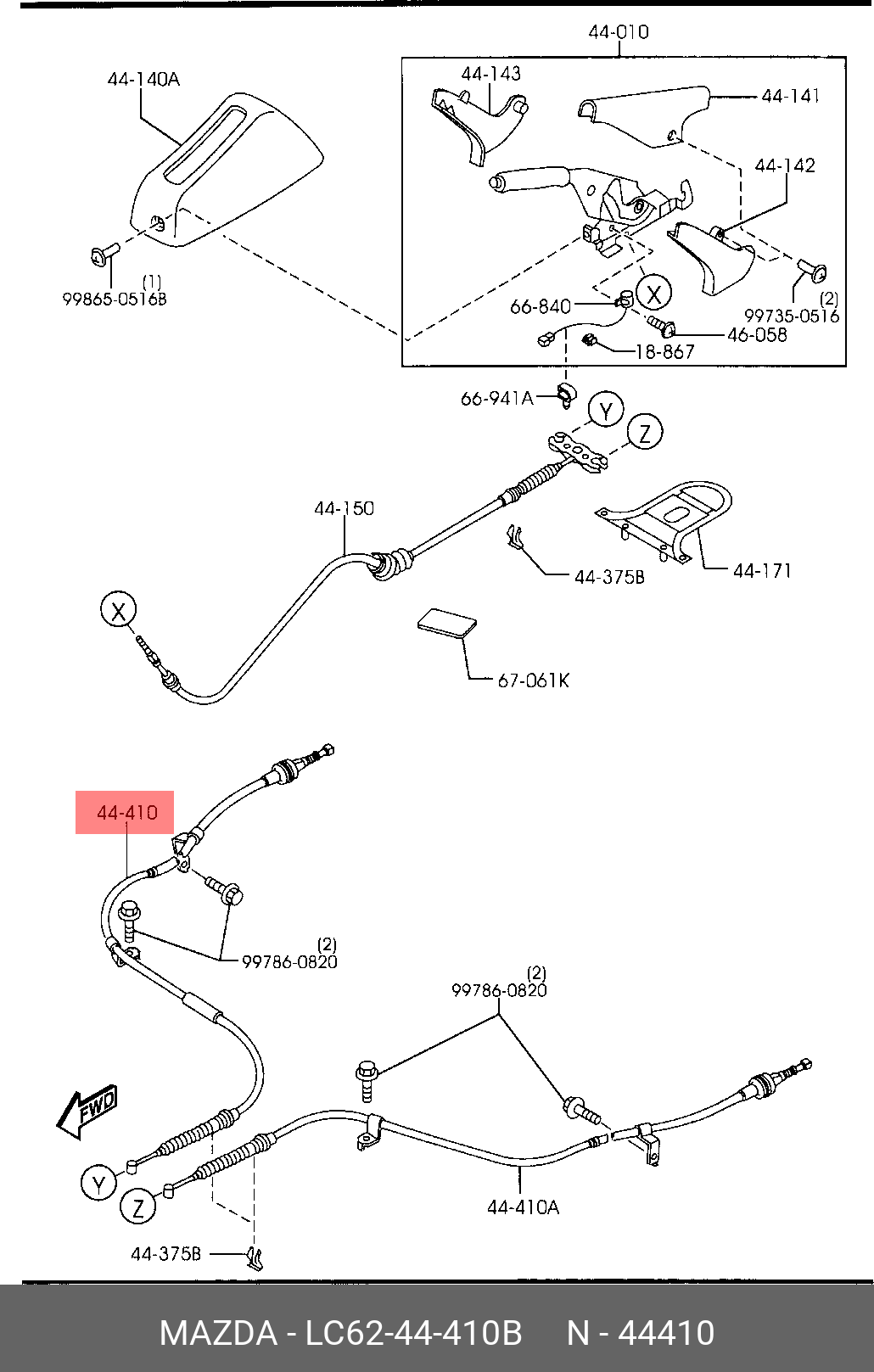 44-010

44-140A

44-143

44-141

44-142

(1)
99865-0516B

66-840

X

(2)
99735-0516

46-058

18-867

66-941A

Y

Z

44-150

44-375B

44-171

X

67-061K

44-410

(2)
99786-0820

(2)
99786-0820

FWD

Y

Z

44-410A

44-375B

MAZDA - LC62-44-410B N - 44410