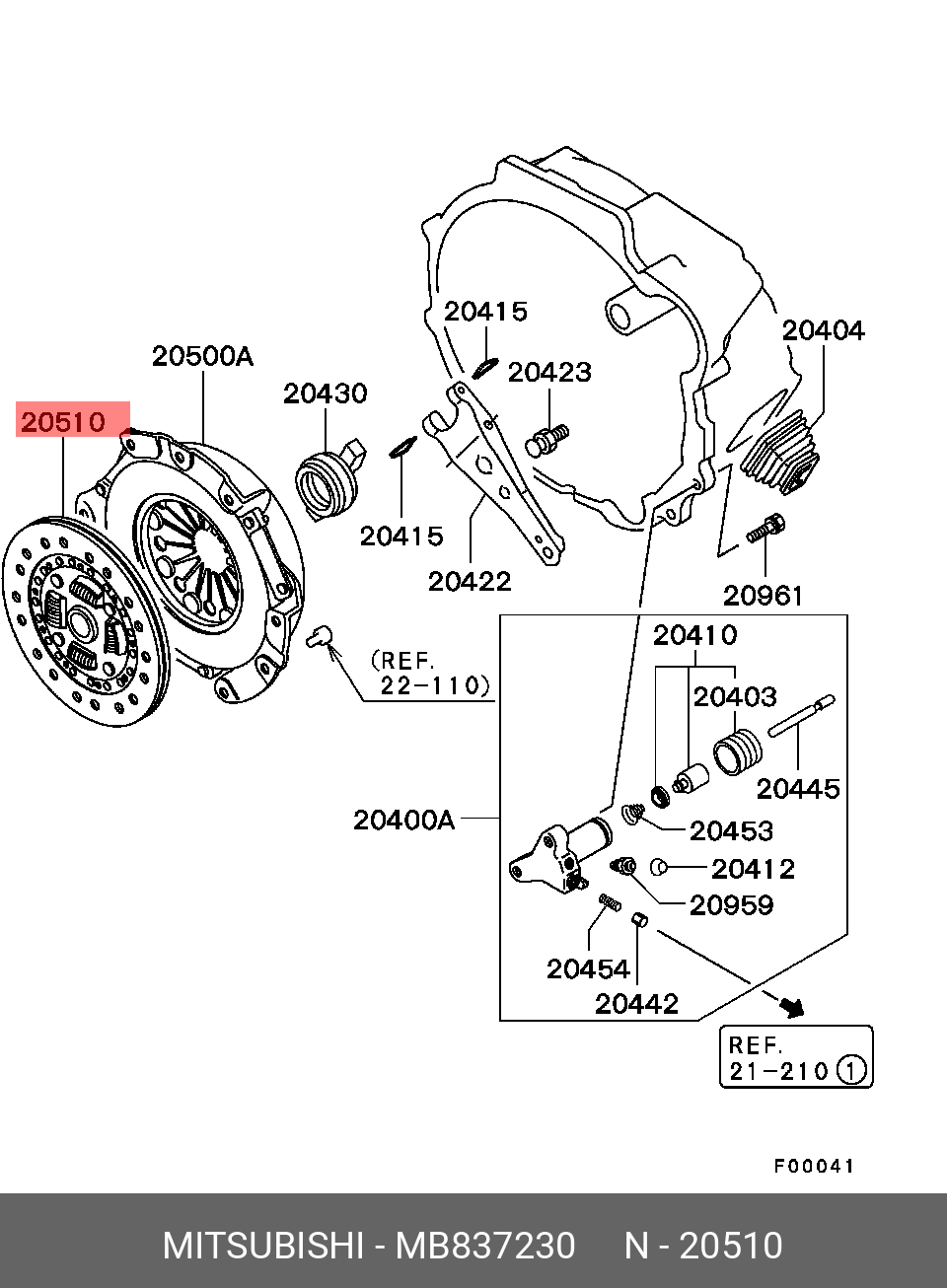 20415
20404
20500A
20423
20430
20510
20415
20422
20961
20410
(REF.
22-110)
20403
20445
20400A
20453
20412
20959
20454
20442
REF.
21-210 ①

F00041

MITSUBISHI - MB837230 N - 20510