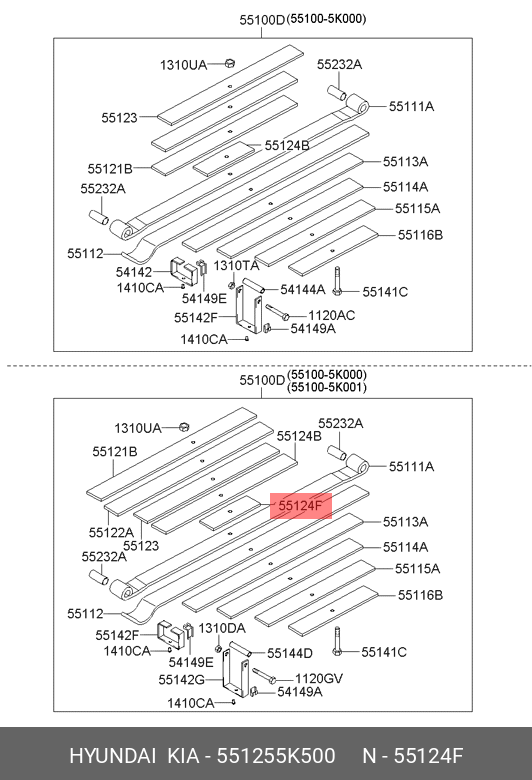 55100D (55100-5K000)

1310UA
55232A
55123
55111A
55124B
55121B
55113A
55232A
55114A
55115A
55116B
55112
54142
1310TA
1410CA
54149E
54144A
55141C
55142F
1120AC
54149A
1410CA

55100D (55100-5K000)
(55100-5K001)

1310UA
55232A
55121B
55124B
55111A
55124F
55122A
55123
55113A
55232A
55114A
55115A
55116B
55112
55142F
1310DA
1410CA
54149E
55144D
55141C
55142G
1120GV
54149A
1410CA

HYUNDAI KIA - 551255K500 N - 55124F