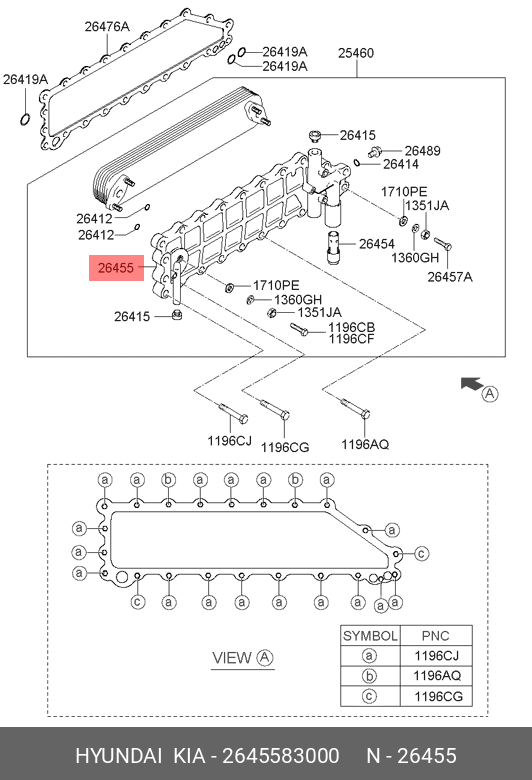 26476A
26419A
26419A
26419A
25460
26415
26489
26414
1710PE
1351JA
26412
26412
26454
1360GH
26457A
26455
1710PE
1360GH
1351JA
26415
1196CB
1196CF
A
1196CJ
1196CG
1196AQ

a a b a a a b a
a
a
a
a
c
c a a a a a a a
a a

VIEW A

| SYMBOL | PNC |
|---|---|
| a | 1196CJ |
| b | 1196AQ |
| c | 1196CG |

HYUNDAI KIA - 2645583000 N - 26455