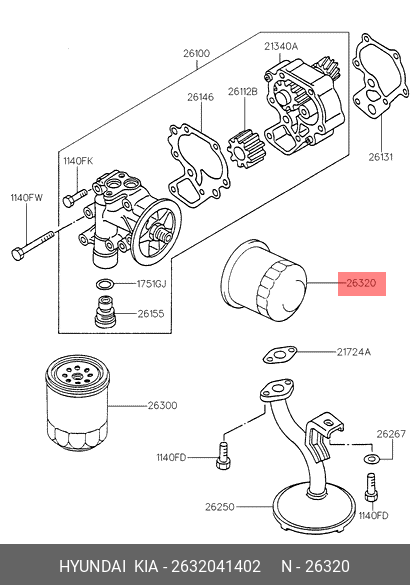 26100
21340A
26146
26112B
26131
1140FK
1140FW
1751GJ
26155
26320
21724A
26300
26267
1140FD
26250
1140FD

HYUNDAI KIA - 2632041402 N - 26320