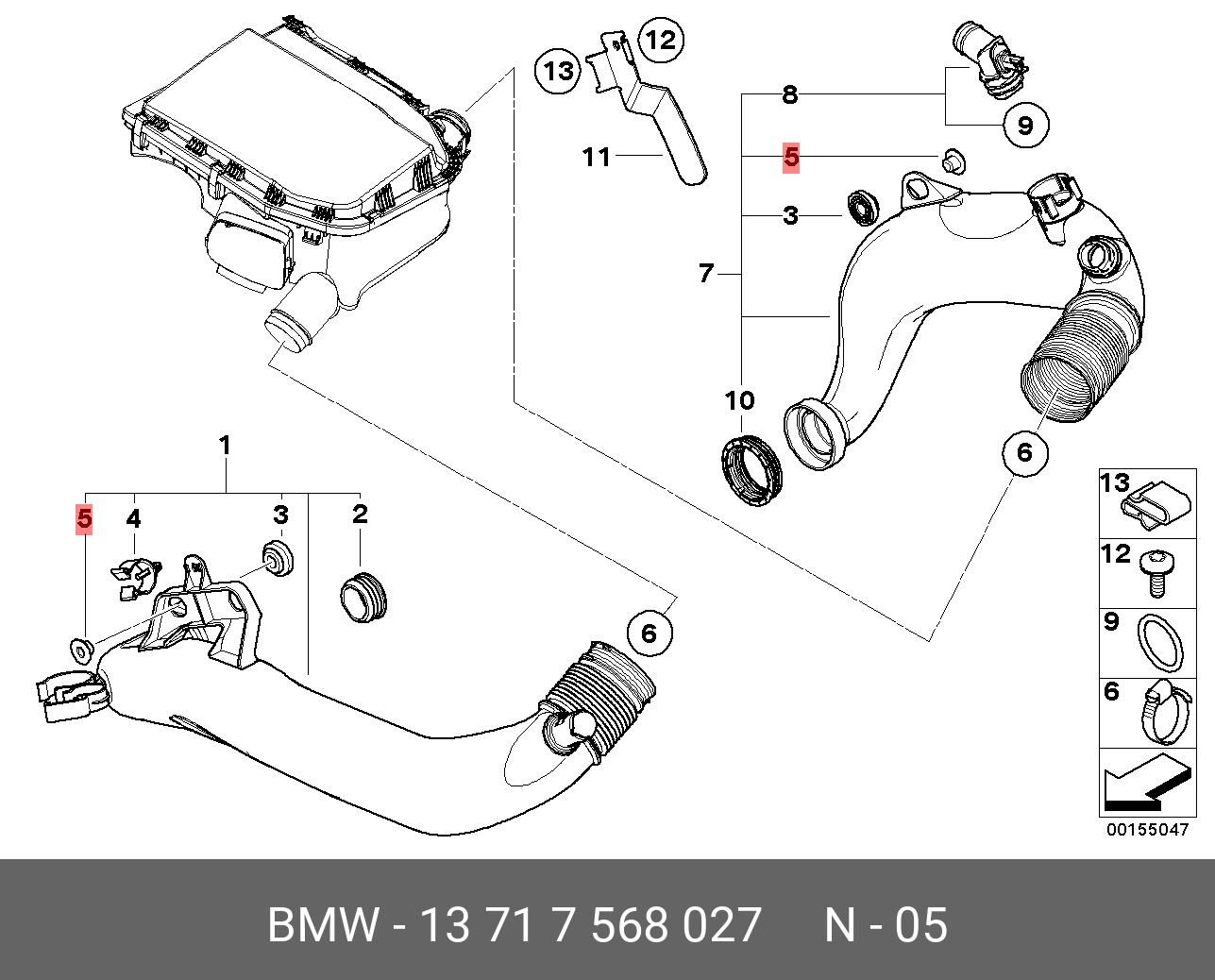 13
12
11
8
9
5
3
7
10
6
1
5
4
3
2
6
13
12
9
6
00155047

BMW - 13 71 7 568 027 N - 05