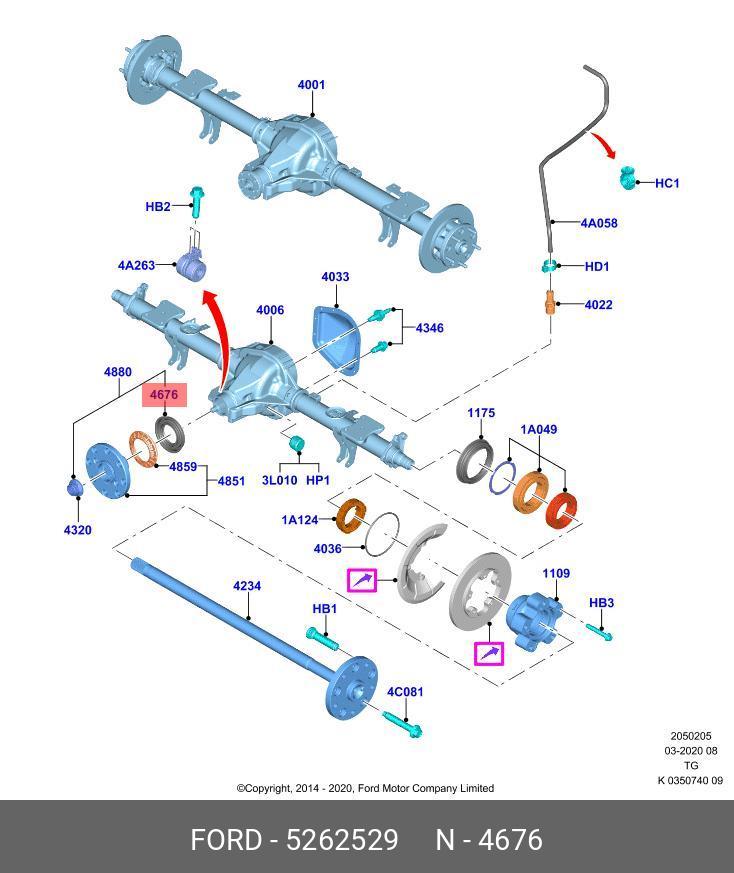 4001
HC1
HB2
4A058
4A263
HD1
4033
4022
4006
4346
4880
4676
1175
1A049
4859
4851
3L010
HP1
4320
1A124
4036
1109
4234
HB1
HB3
4C081
2050205
03-2020 08
TG
K 0350740 09
©Copyright, 2014 - 2020, Ford Motor Company Limited
FORD - 5262529 N - 4676