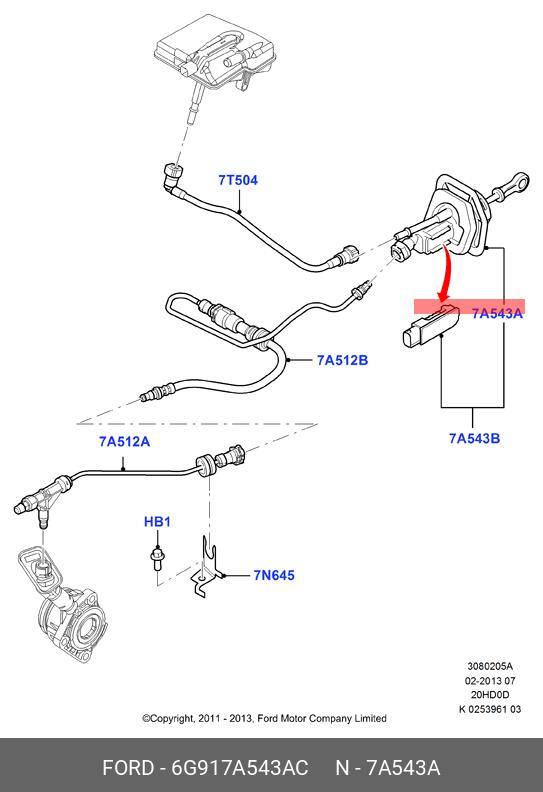 7T504

7A543A

7A512B

7A543B

7A512A

HB1

7N645

3080205A
02-2013 07
20HD0D
K 0253961 03

©Copyright, 2011 - 2013, Ford Motor Company Limited

FORD - 6G917A543AC N - 7A543A