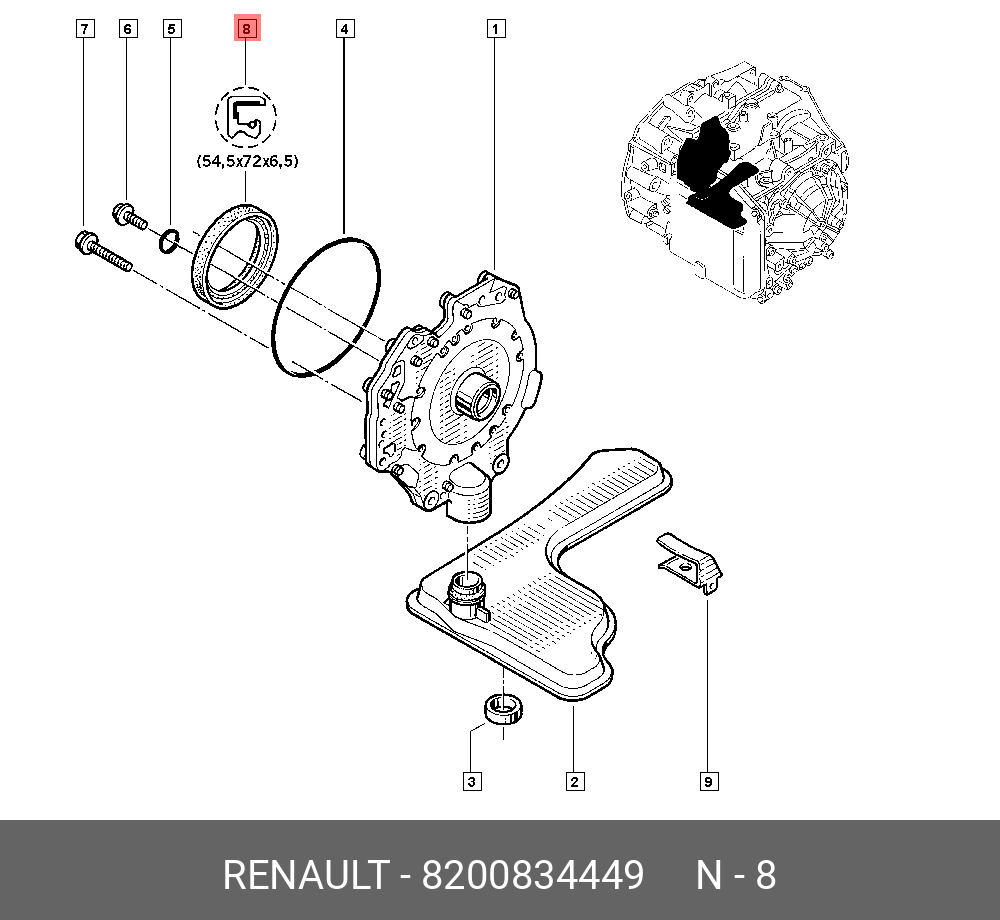 7
6
5
8
4
1
(54,5x72x6,5)
3
2
9

RENAULT - 8200834449 N - 8