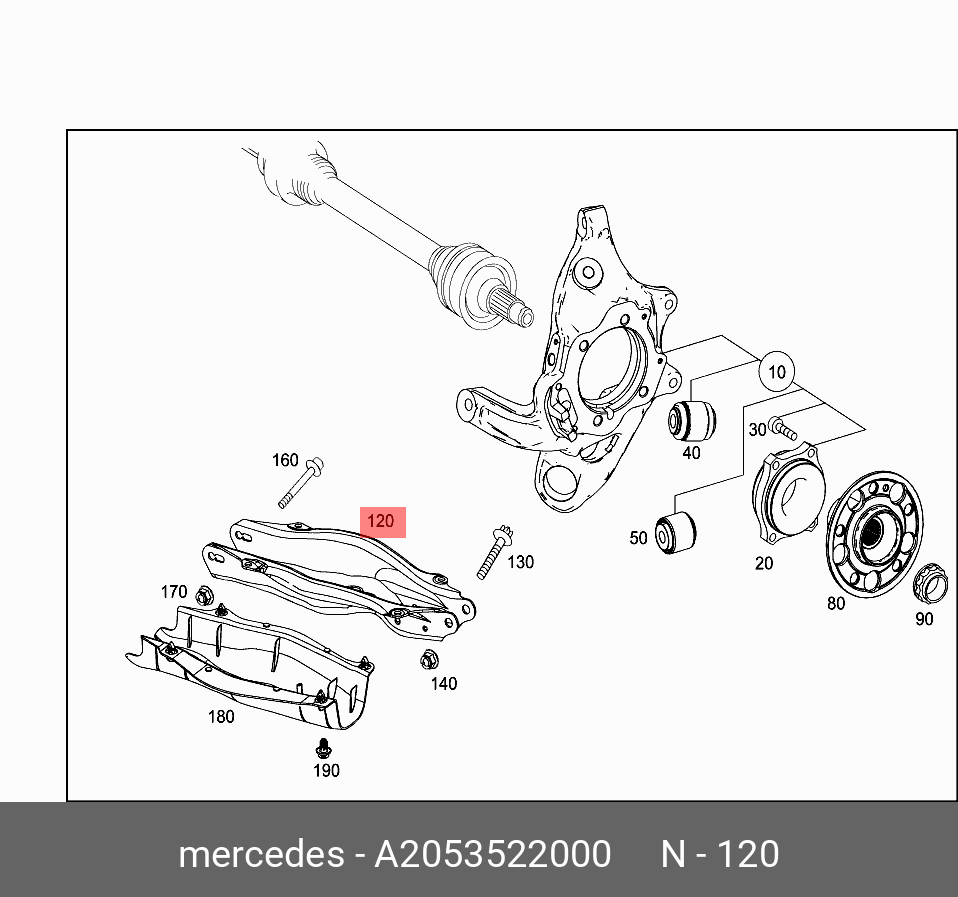 10

30

40

160

120

130

50

20

80

90

170

140

180

190

mercedes - A2053522000 N - 120