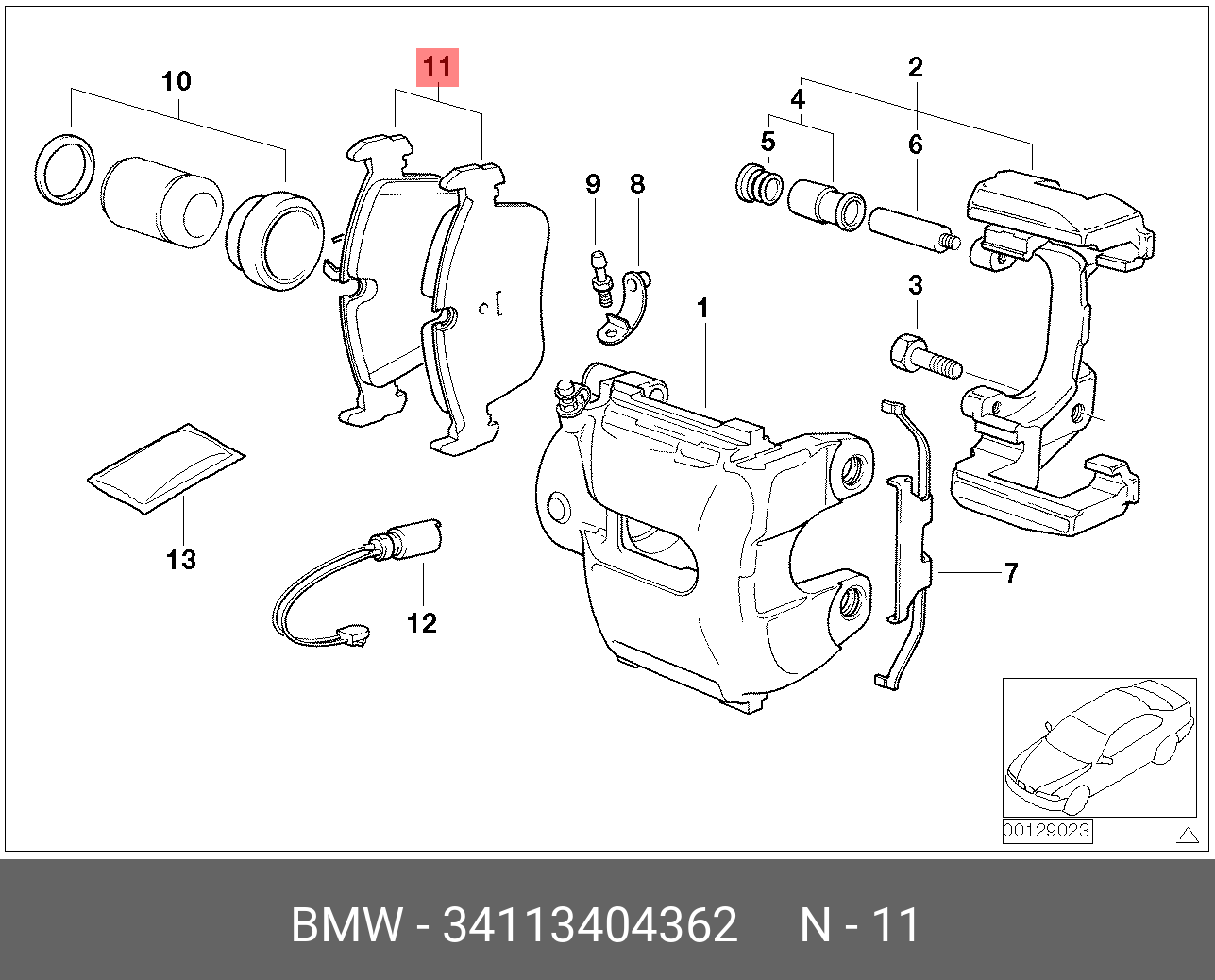 10
11
2
4
5
6
9
8
1
3
13
12
7
00129023

BMW - 34113404362 N - 11