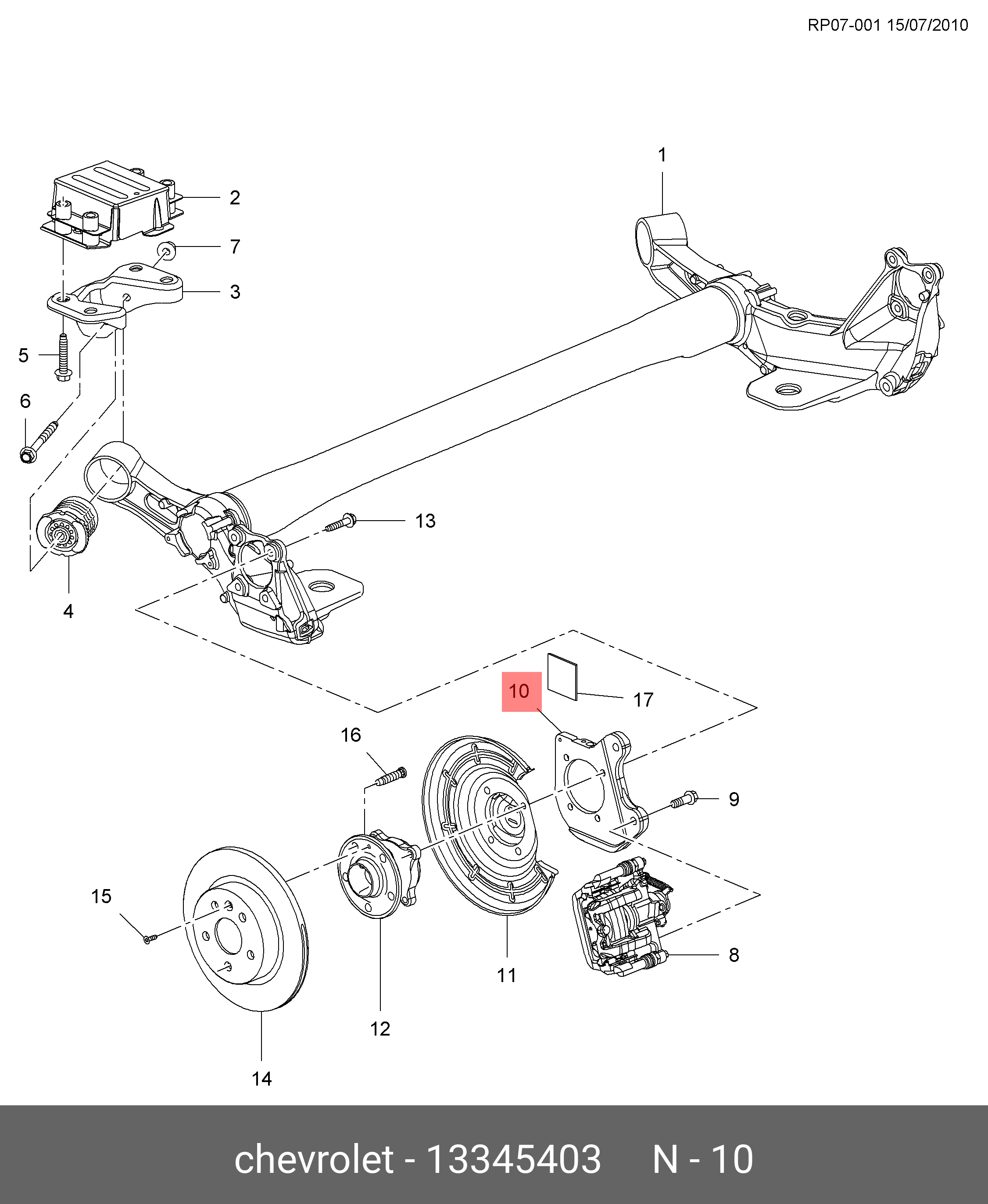 RP07-001 15/07/2010

1
2
7
3
5
6
13
4
10
17
16
9
15
11
8
12
14

chevrolet - 13345403 N - 10