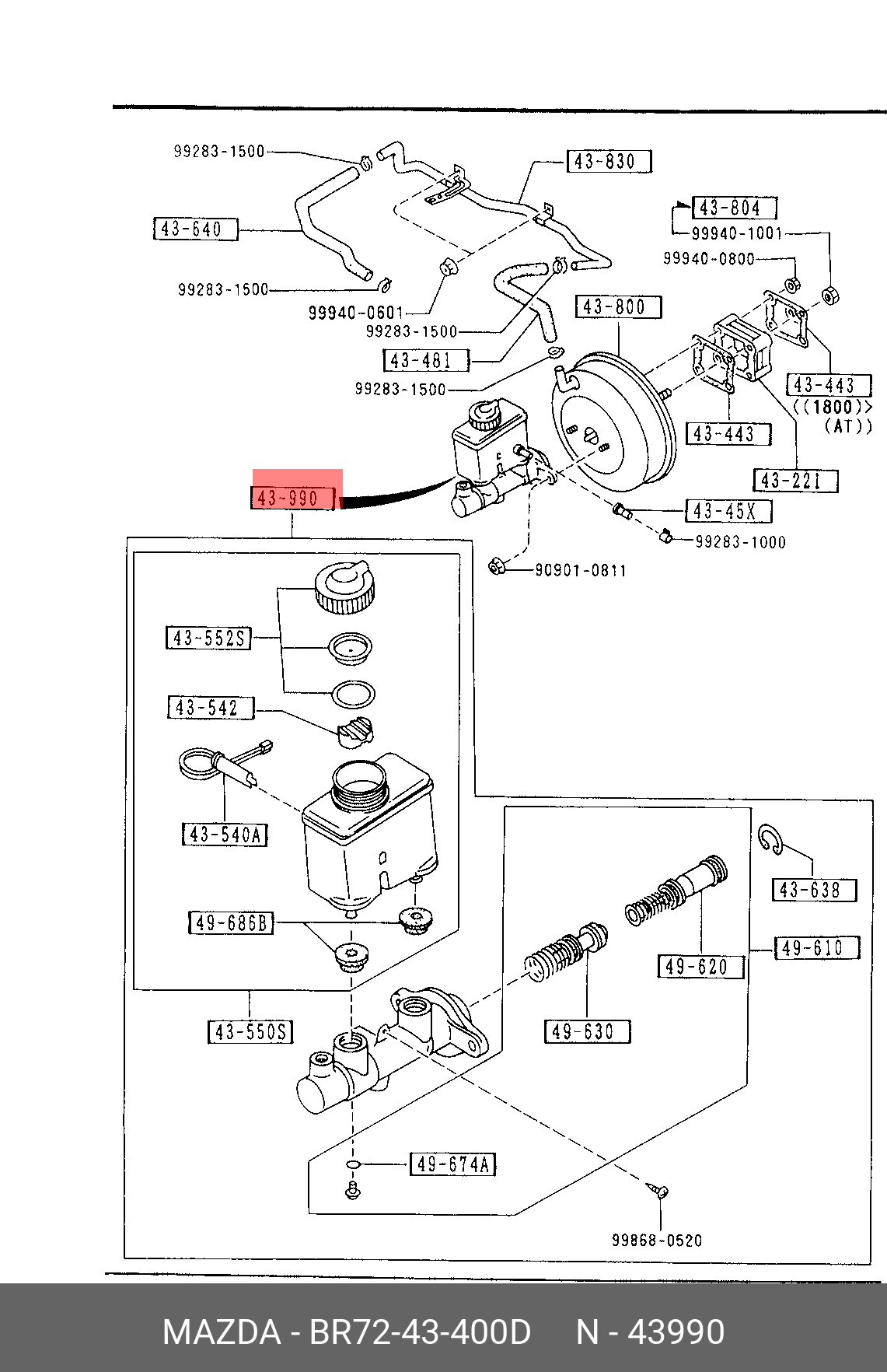 99283-1500
43-830
43-640
43-804
99940-1001
99940-0800
99283-1500
99940-0601
99283-1500
43-800
43-481
99283-1500
43-443
((1800)>
(AT))
43-443
43-221
43-990
43-45X
99283-1000
90901-0811
43-552S
43-542
43-540A
43-638
49-686B
49-610
49-620
43-550S
49-630
49-674A
99868-0520
MAZDA - BR72-43-400D N - 43990