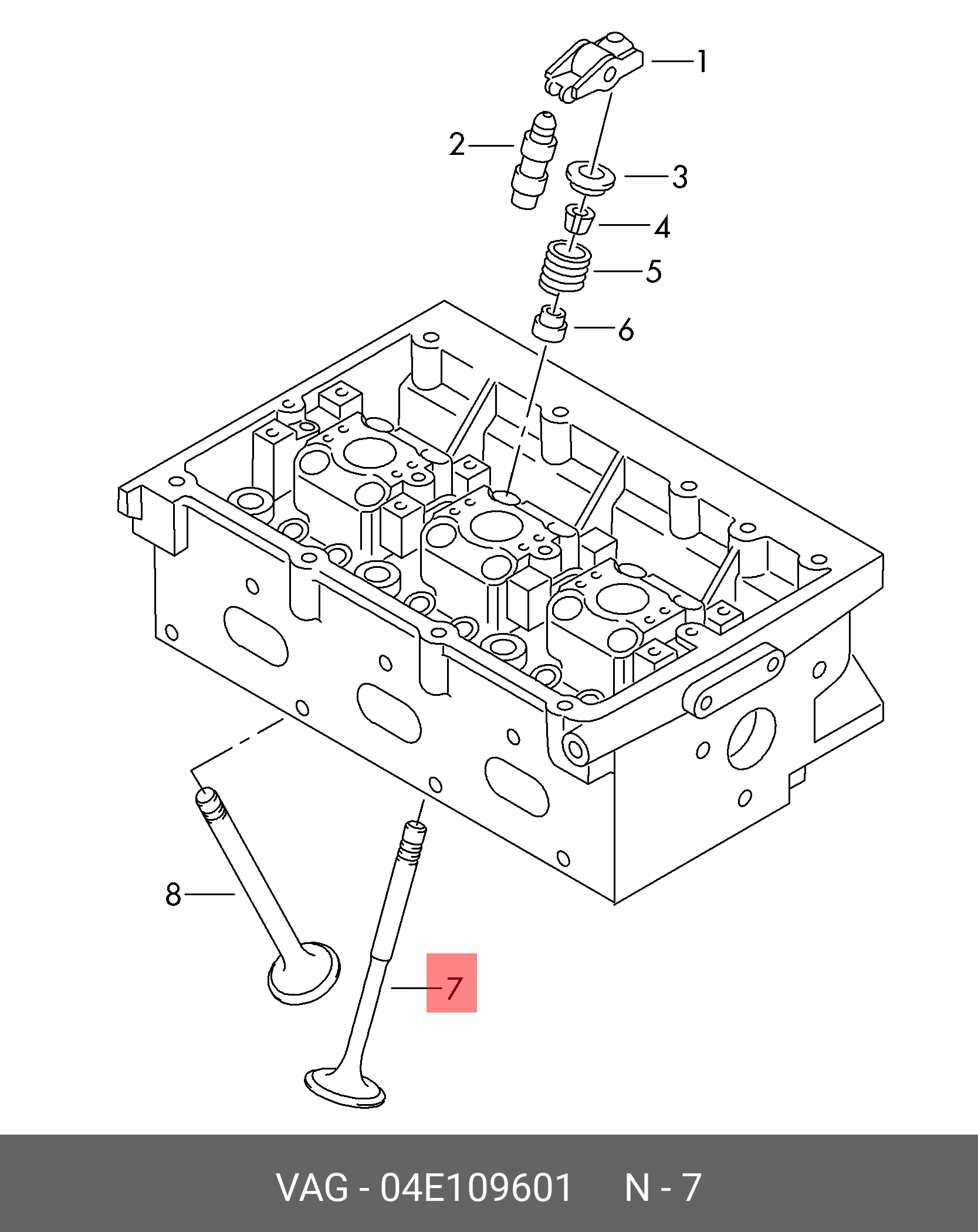 1
2
3
4
5
6
8
7

VAG - 04E109601 N - 7