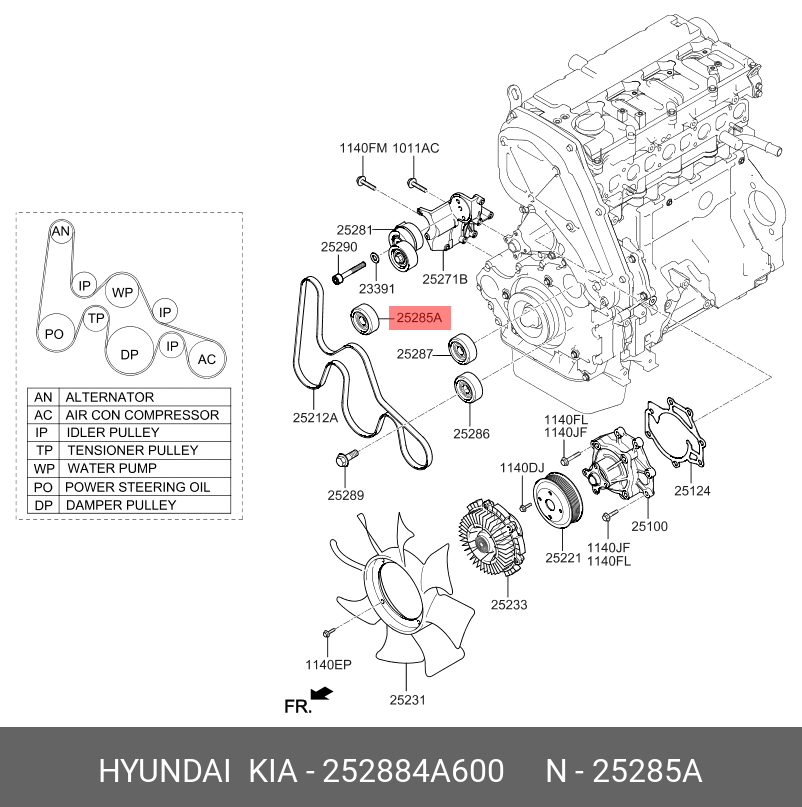 AN
IP
WP
IP
PO
TP
DP
IP
AC

| AN | ALTERNATOR |
|---|---|
| AC | AIR CON COMPRESSOR |
| IP | IDLER PULLEY |
| TP | TENSIONER PULLEY |
| WP | WATER PUMP |
| PO | POWER STEERING OIL |
| DP | DAMPER PULLEY |

1140FM 1011AC
25281
25290
23391
25271B
25285A
25287
25212A
25286
25289
1140FL
1140JF
1140DJ
25124
25100
1140JF
1140FL
25221
25233
1140EP
25231
FR.

HYUNDAI KIA - 252884A600 N - 25285A